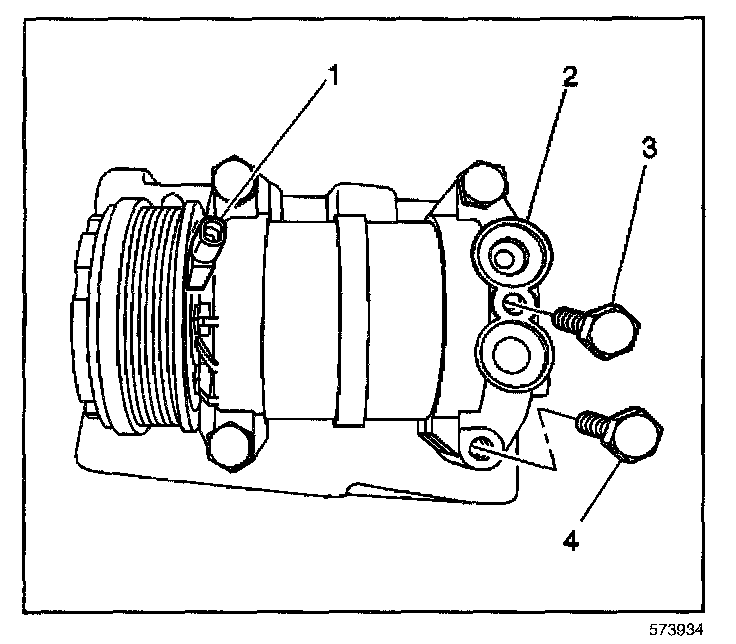 1
2
3
4
573934