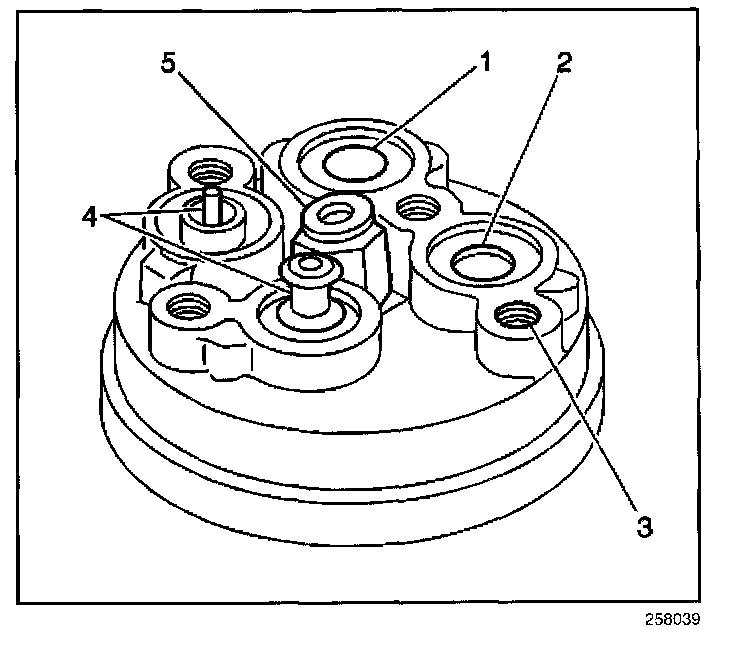 5
1
2
4
3
258039