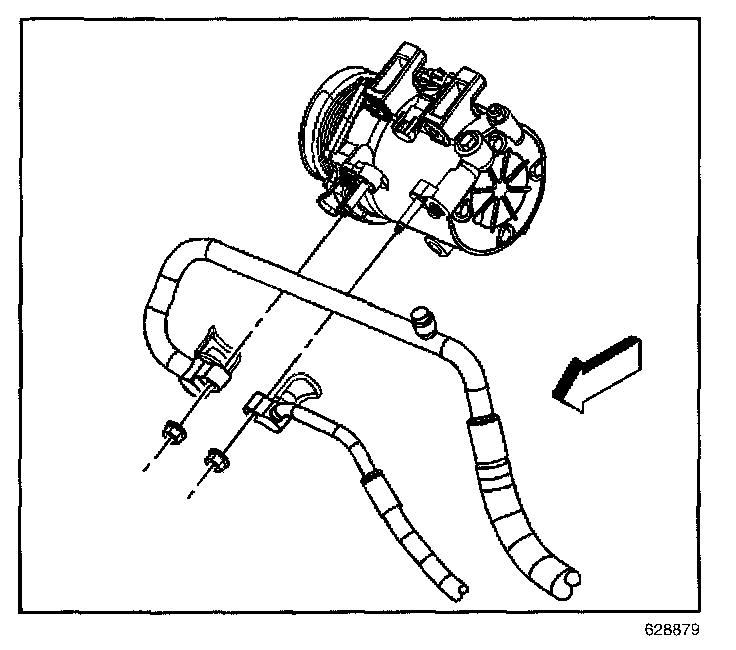 628879