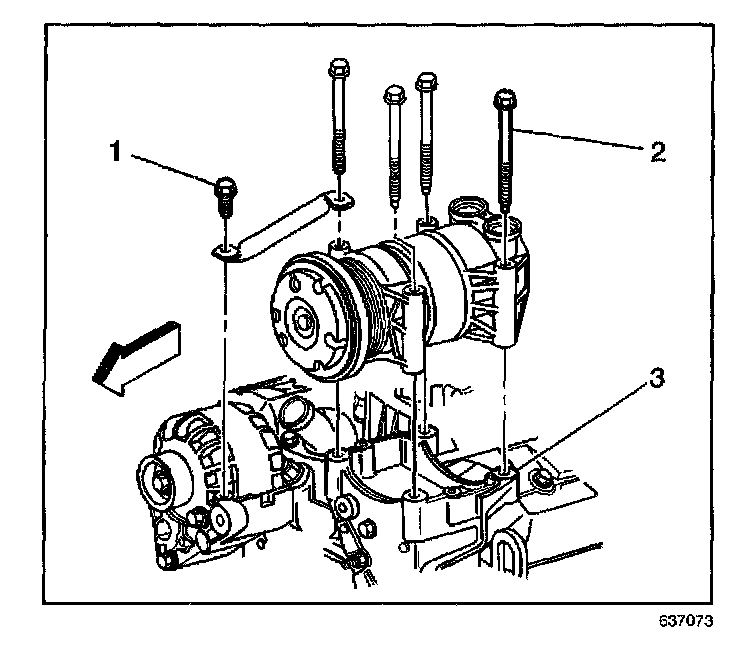 1
2
3
637073