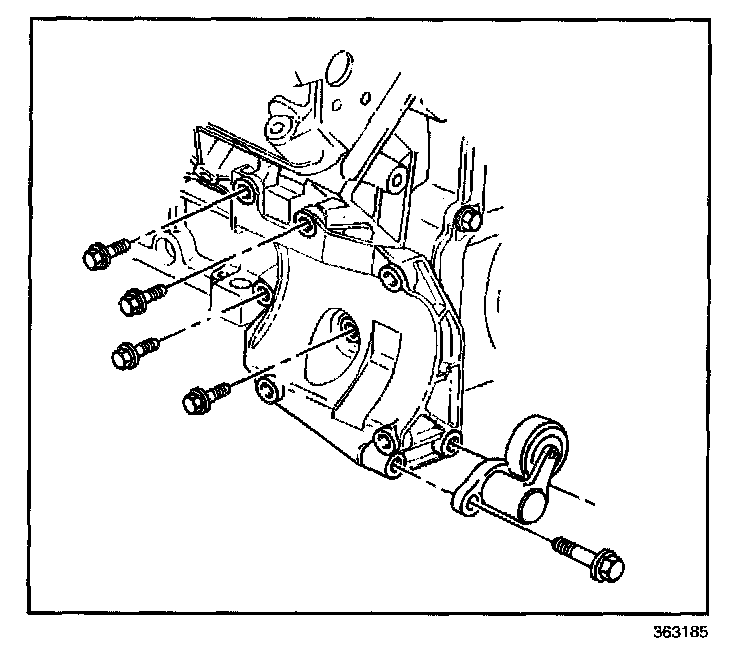 363185