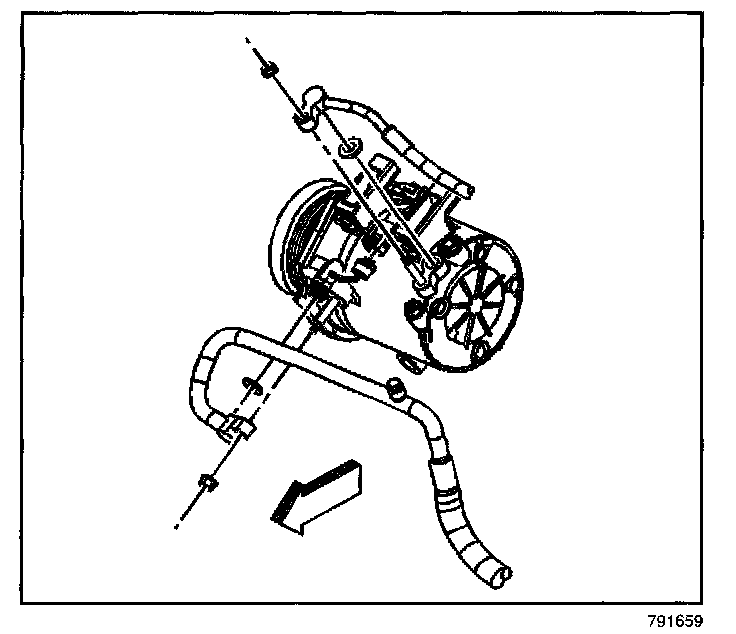 791659