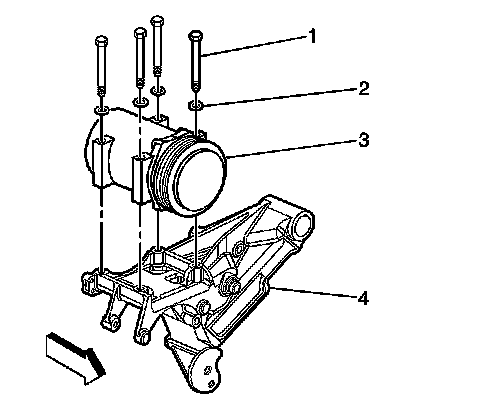 1
2
3
4