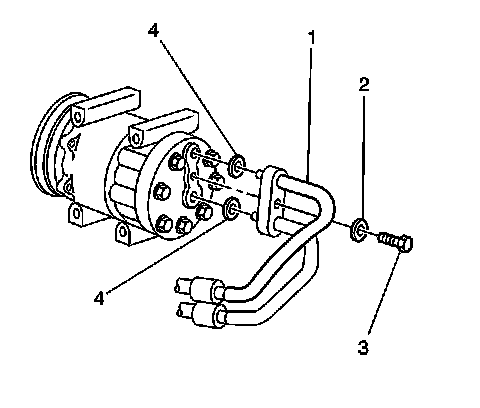 4
1
2
4
3