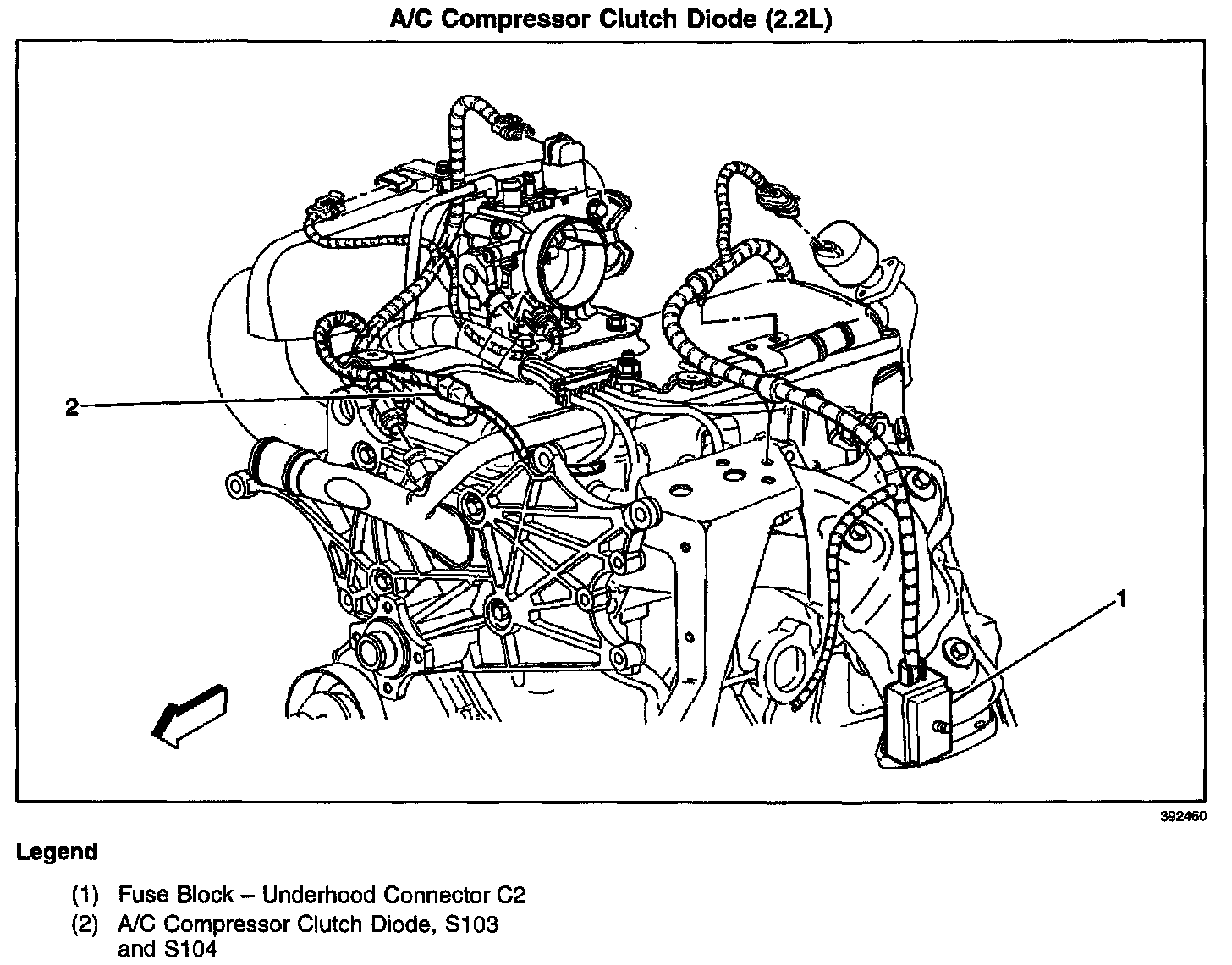 A/C Compressor Clutch Diode (2.2L)

2

1

392460

Legend

(1) Fuse Block – Underhood Connector C2
(2) A/C Compressor Clutch Diode, S103 and S104