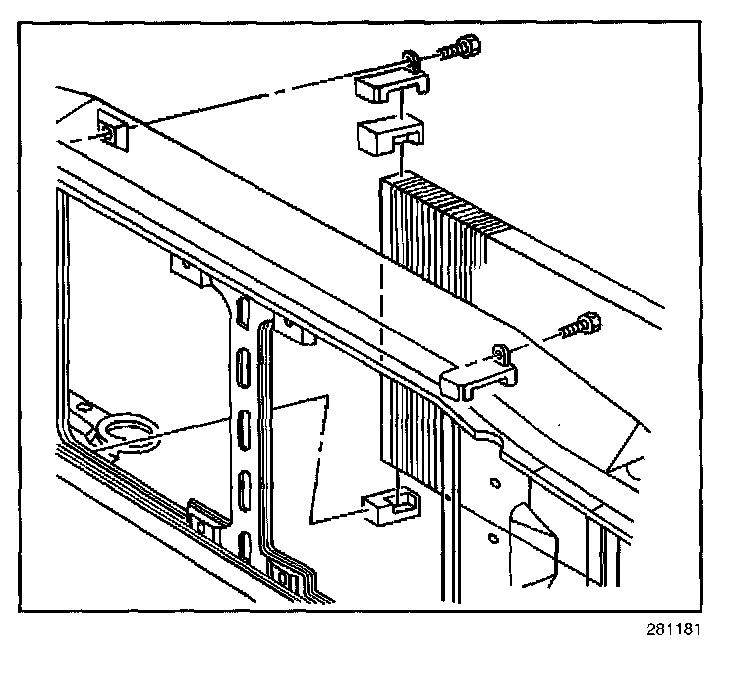 281181