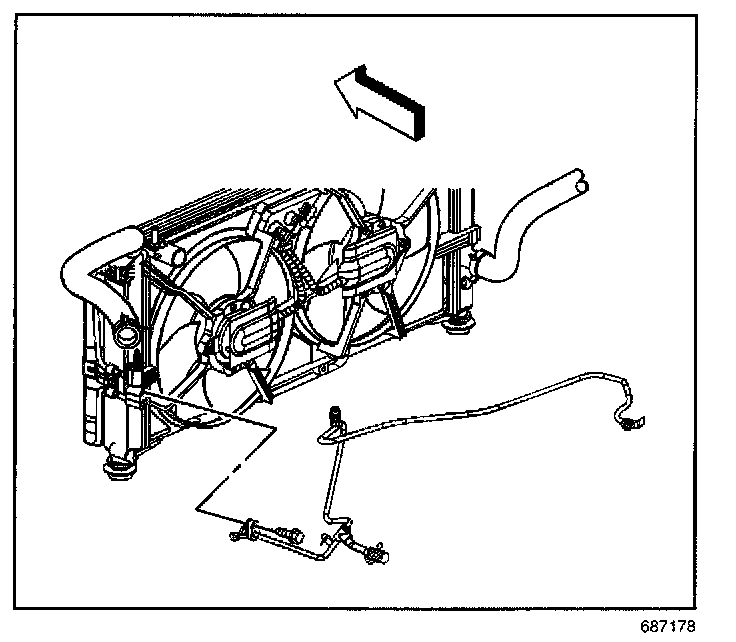 687178