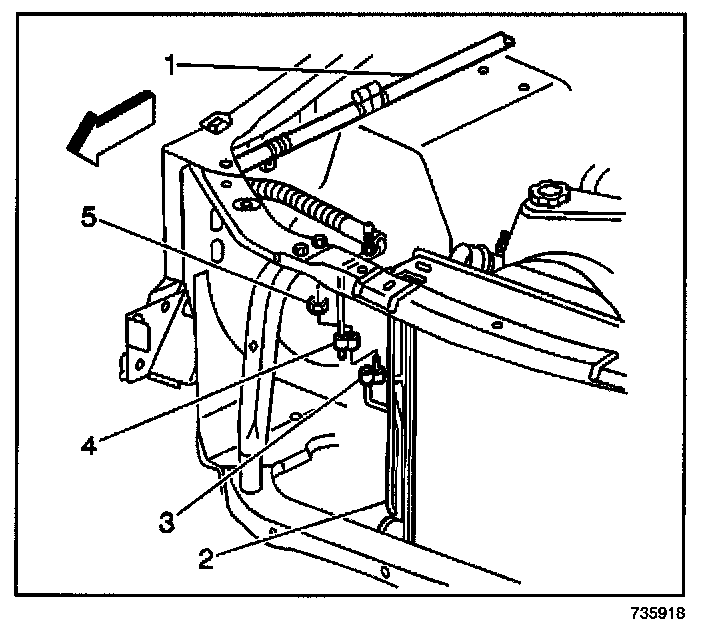 1
5
4
3
2
735918