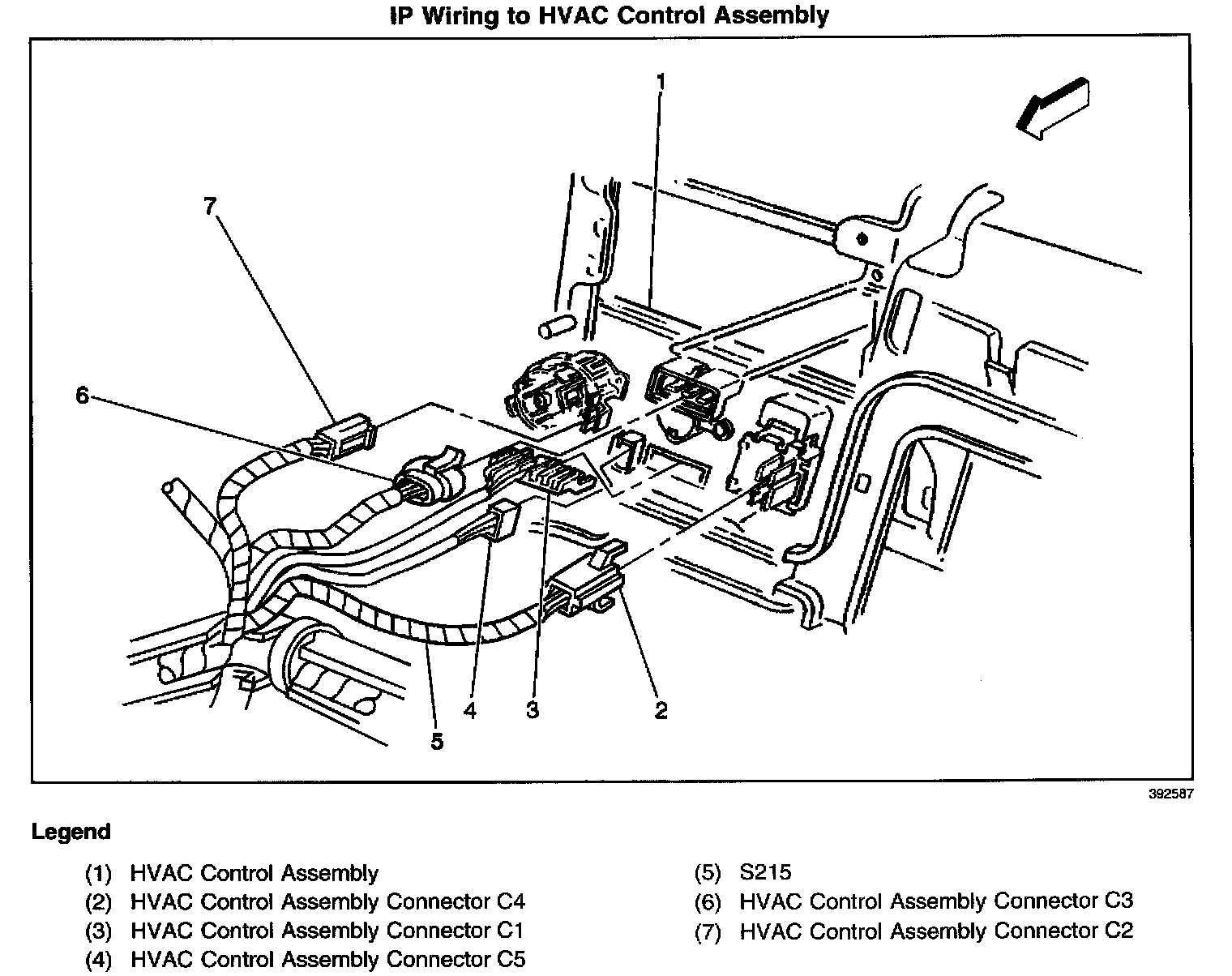 IP Wiring to HVAC Control Assembly

1

7

6

4

3

2

5

392587

Legend

(1) HVAC Control Assembly
(2) HVAC Control Assembly Connector C4
(3) HVAC Control Assembly Connector C1
(4) HVAC Control Assembly Connector C5

(5) S215
(6) HVAC Control Assembly Connector C3
(7) HVAC Control Assembly Connector C2