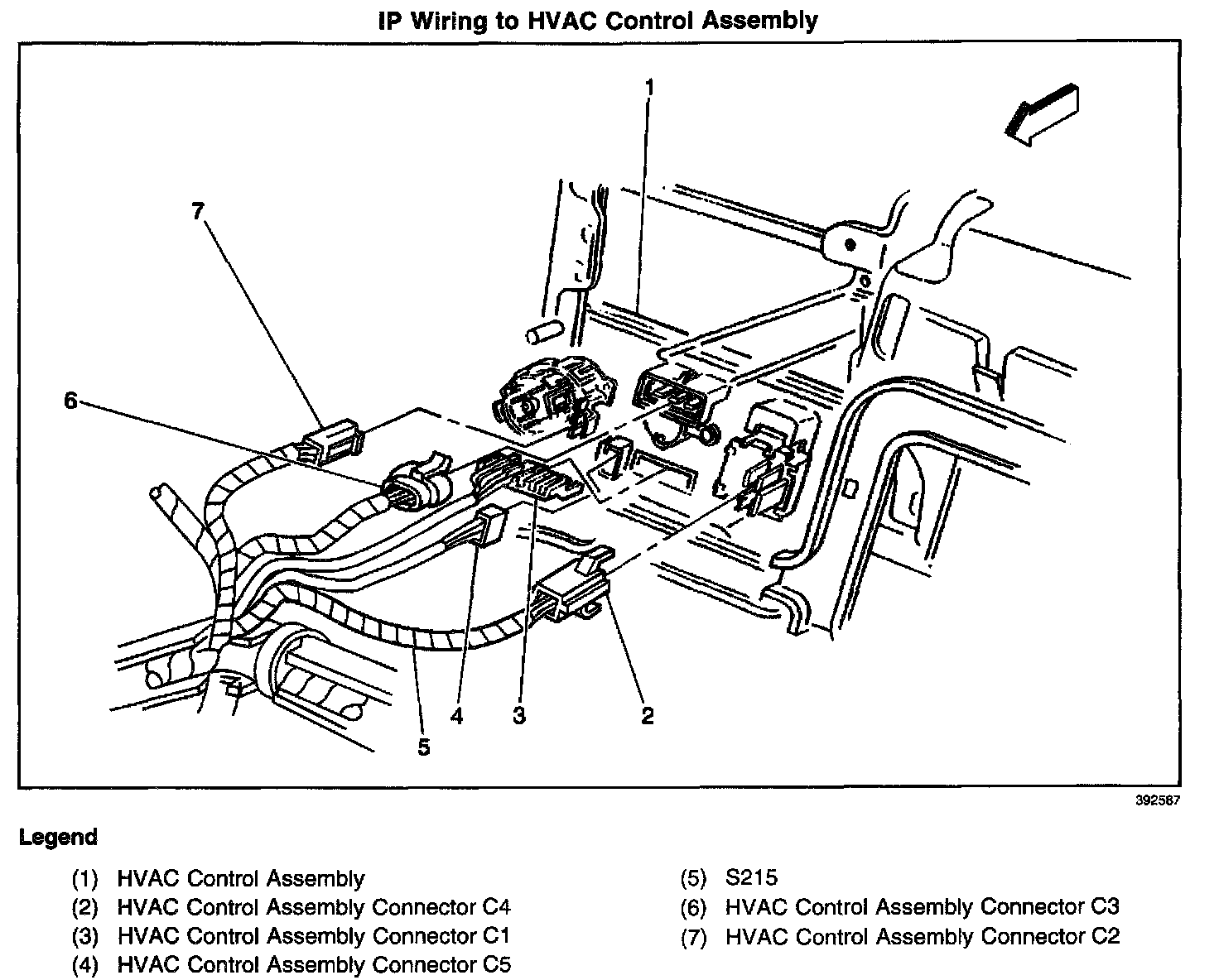 IP Wiring to HVAC Control Assembly

1
7
6
4
3
2
5

392587

Legend

(1) HVAC Control Assembly
(2) HVAC Control Assembly Connector C4
(3) HVAC Control Assembly Connector C1
(4) HVAC Control Assembly Connector C5

(5) S215
(6) HVAC Control Assembly Connector C3
(7) HVAC Control Assembly Connector C2