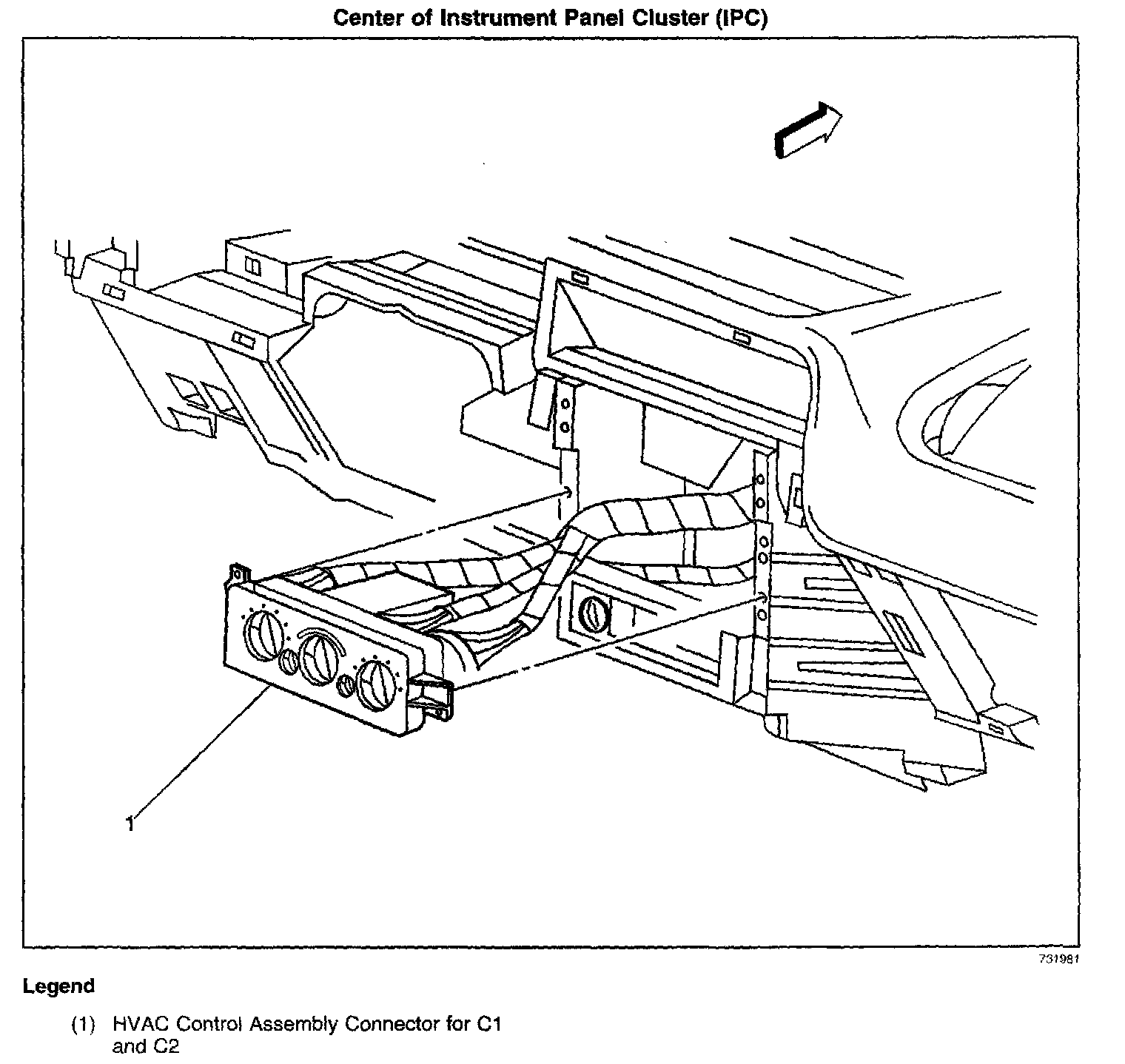 Center of Instrument Panel Cluster (IPC)

1

731981

Legend

(1) HVAC Control Assembly Connector for C1 and C2