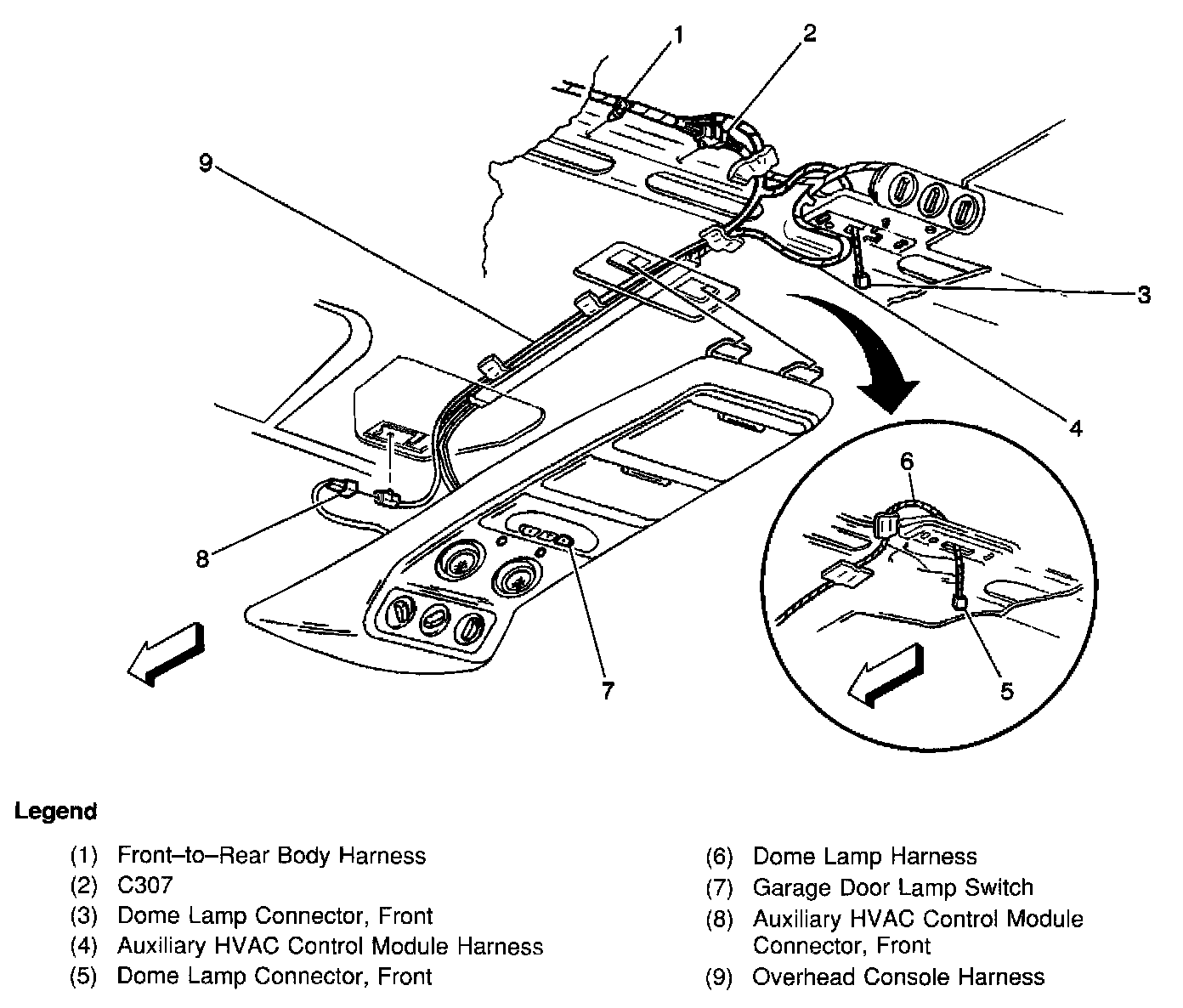 1
2
9
3
4
6
8
7
5

Legend

(1) Front–to–Rear Body Harness
(2) C307
(3) Dome Lamp Connector, Front
(4) Auxiliary HVAC Control Module Harness
(5) Dome Lamp Connector, Front

(6) Dome Lamp Harness
(7) Garage Door Lamp Switch
(8) Auxiliary HVAC Control Module Connector, Front
(9) Overhead Console Harness