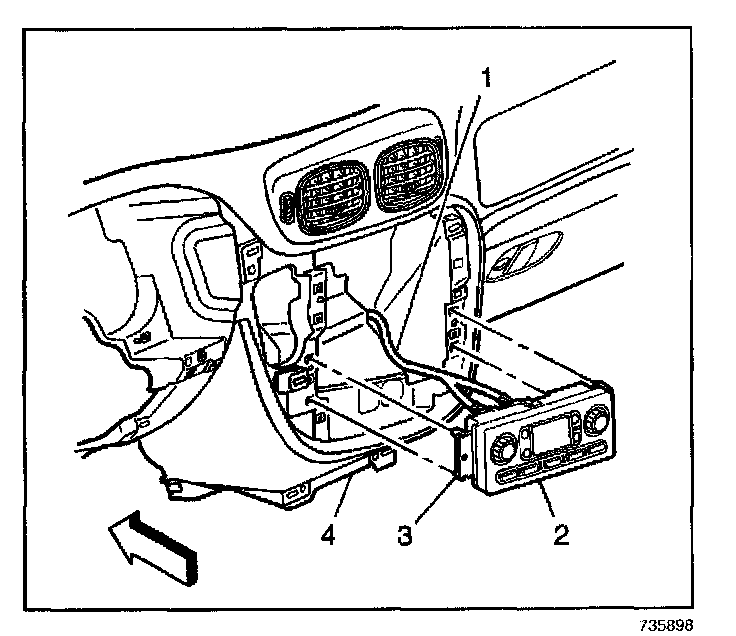 1
4
3
2
735898