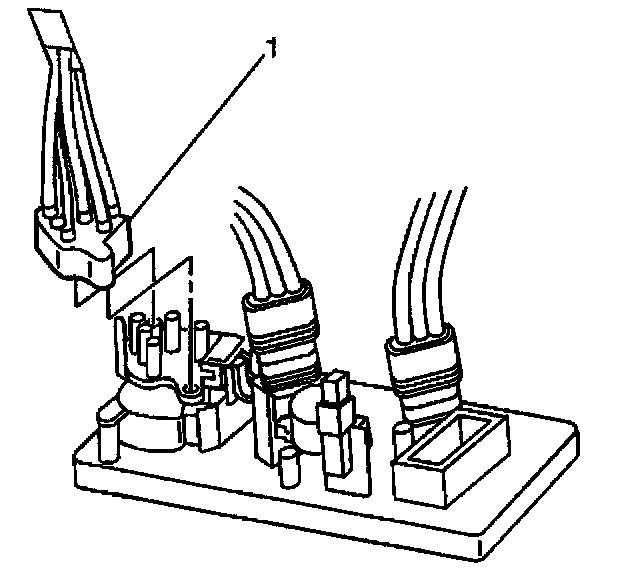 1