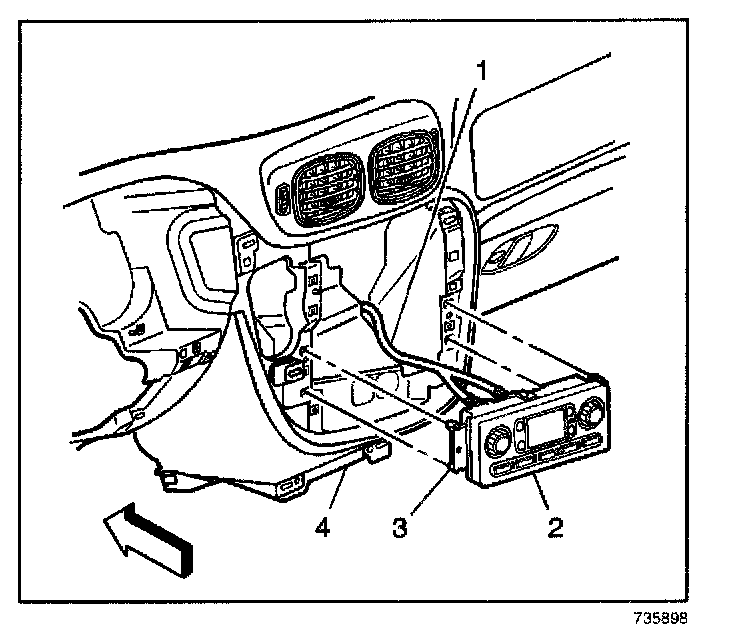 1
4
3
2
735898