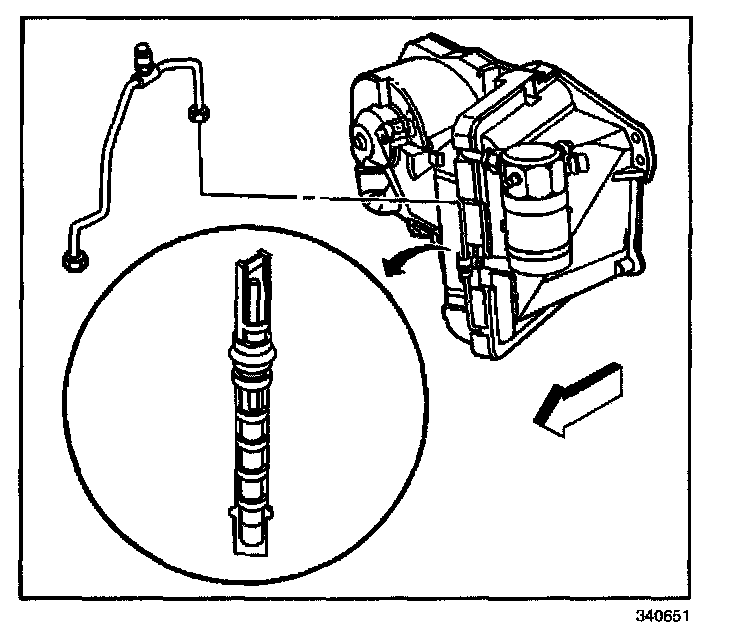 340651