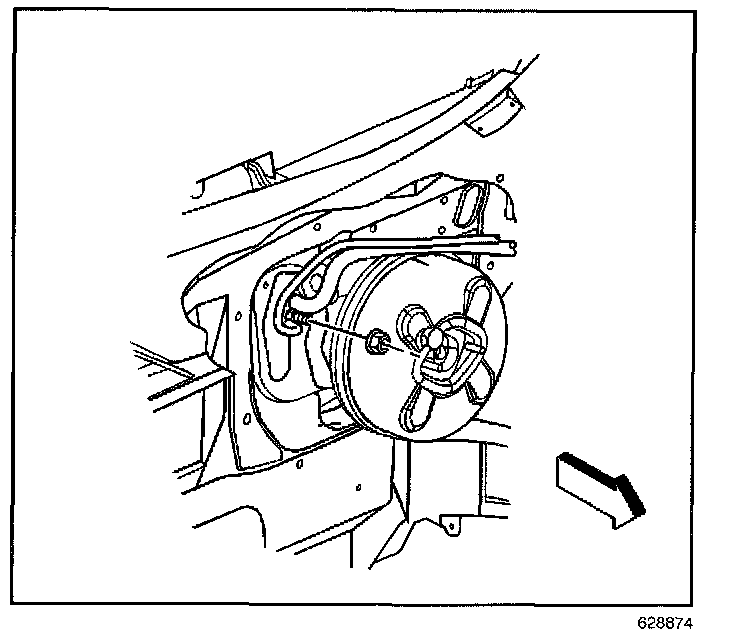 628874