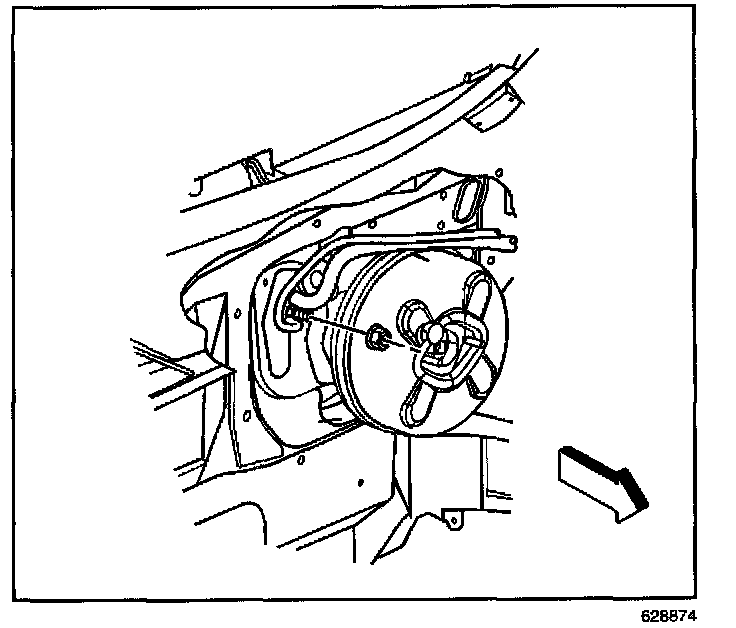 628874