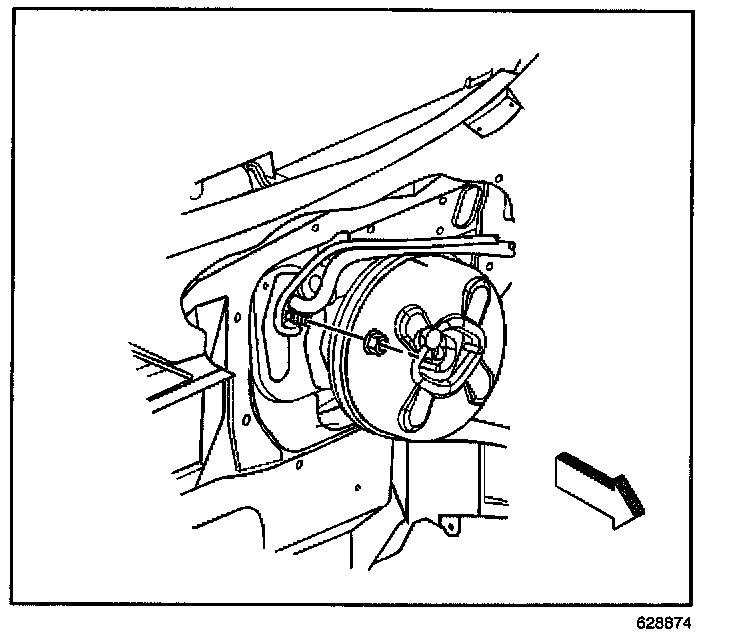 628874