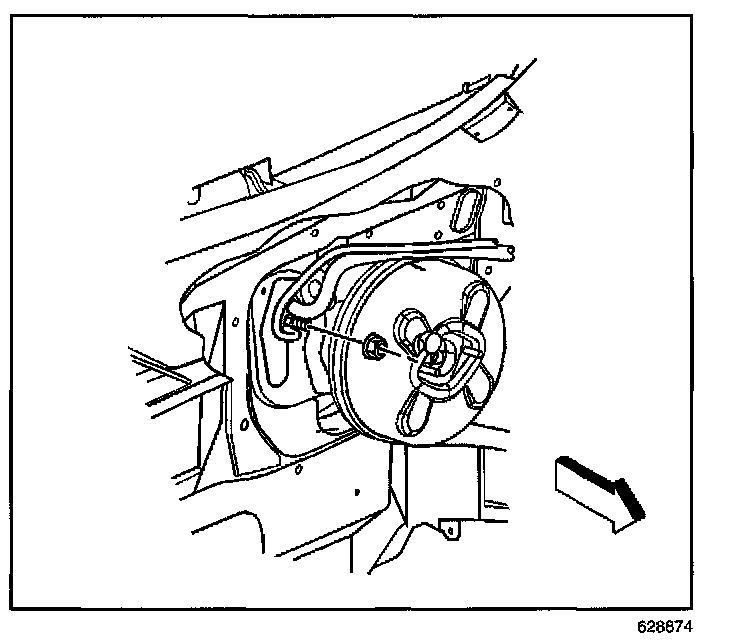 628674