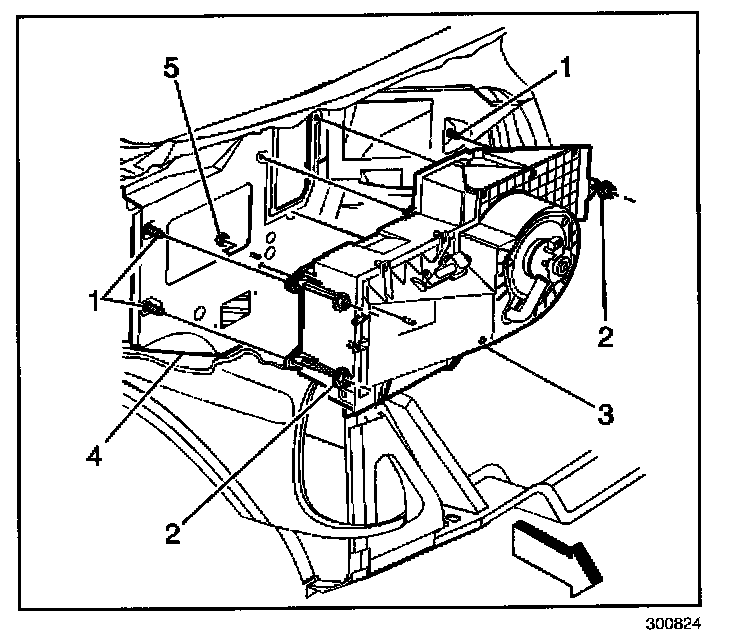 5
1
1
2
3
4
2
300824