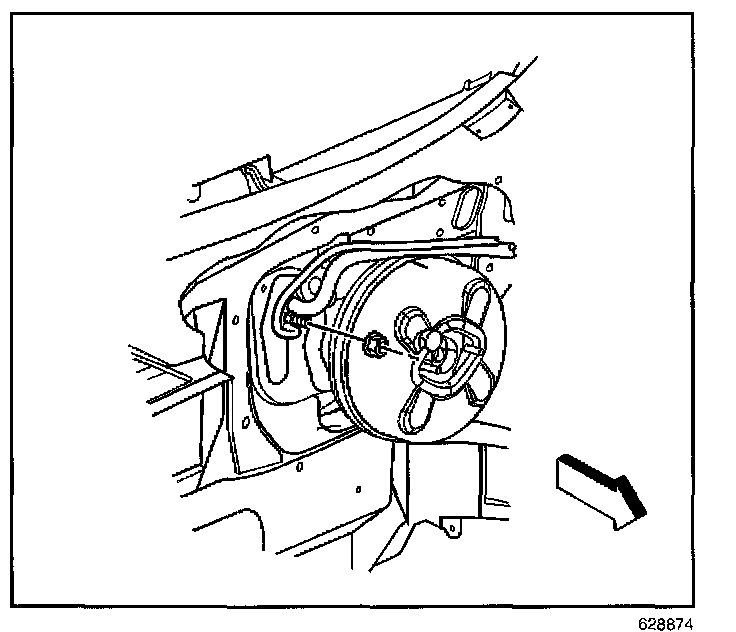 628874