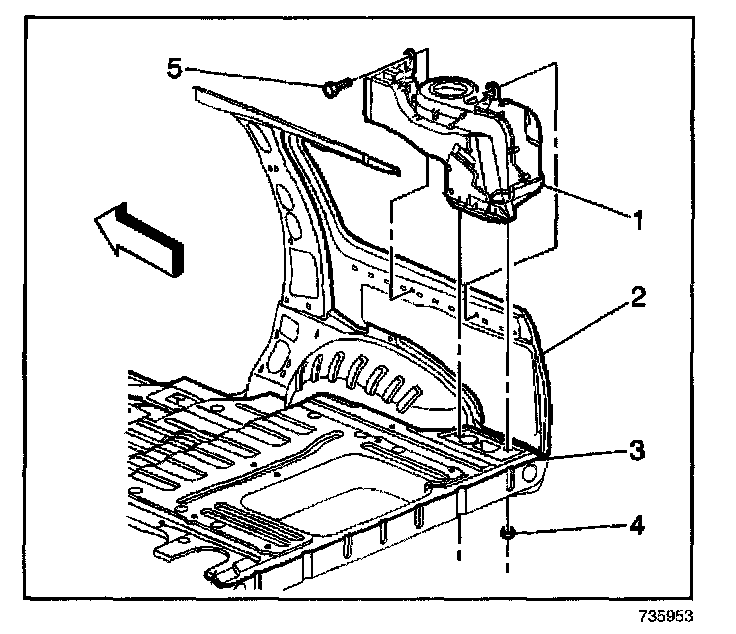 5
1
2
3
4
735953