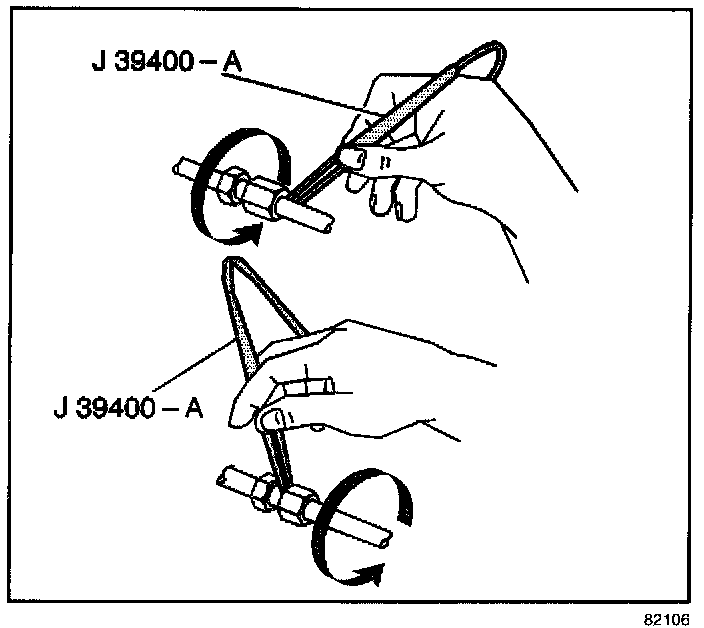 J 39400 – A

J 39400 – A

82106