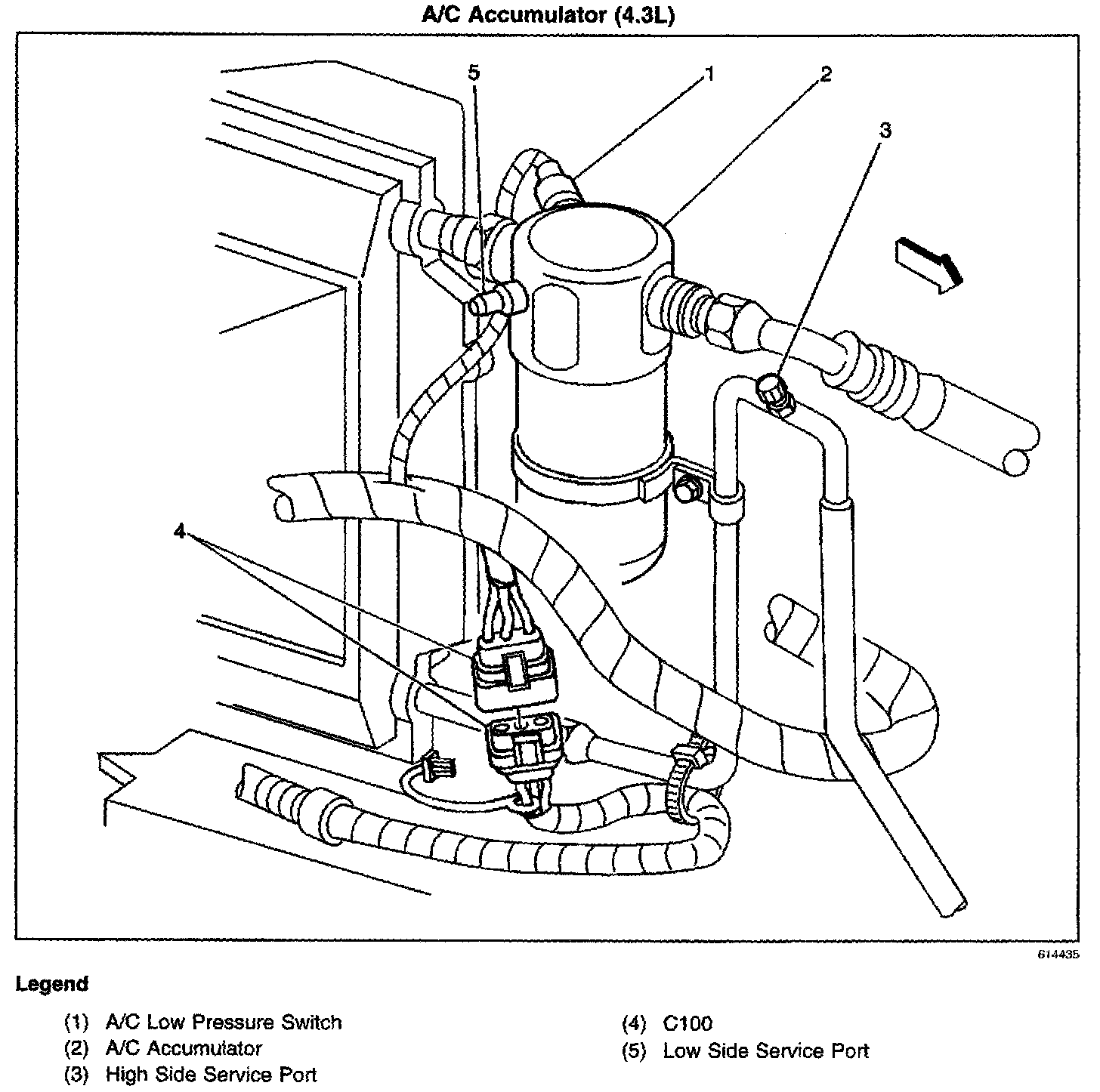 A/C Accumulator (4.3L)

5
1
2
3
4

614435

Legend

(1) A/C Low Pressure Switch
(2) A/C Accumulator
(3) High Side Service Port

(4) C100
(5) Low Side Service Port