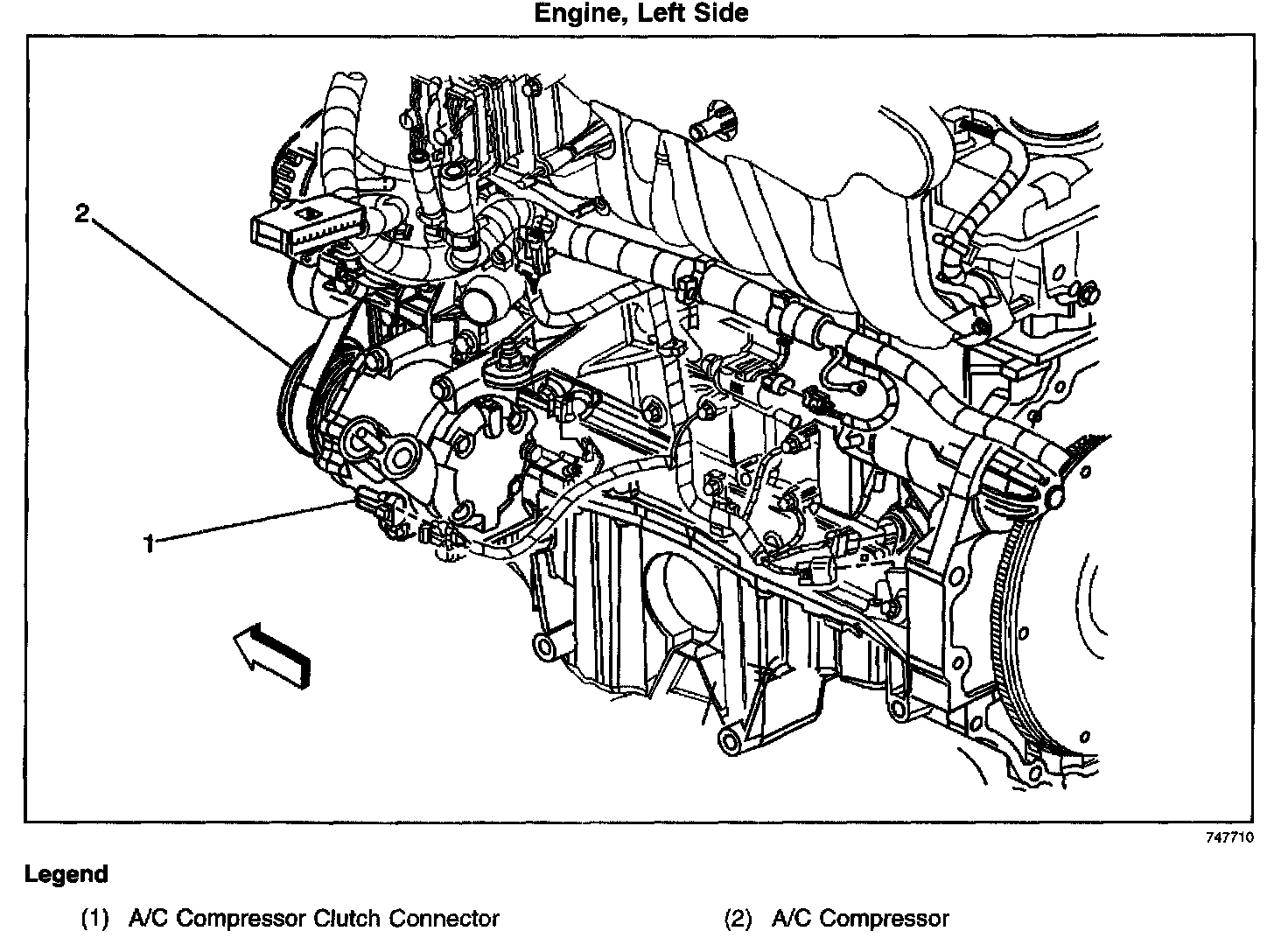 Engine, Left Side

2

1

747710

Legend

(1) A/C Compressor Clutch Connector

(2) A/C Compressor