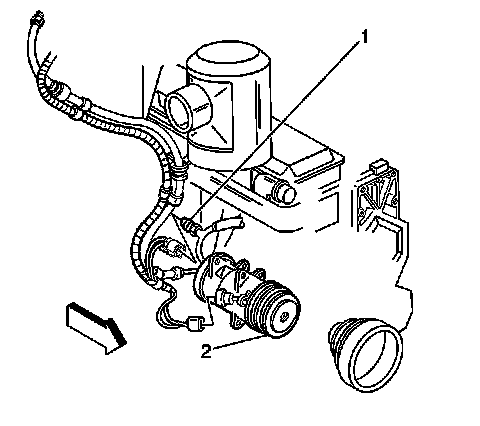 1

2