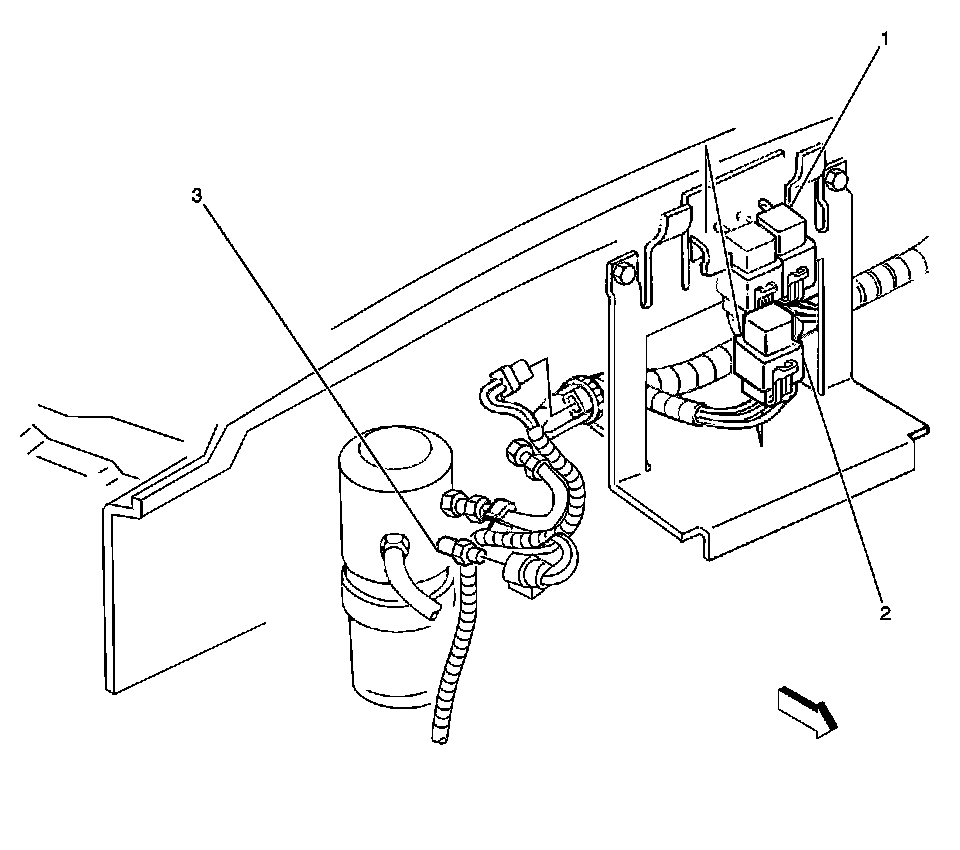 1
3
2