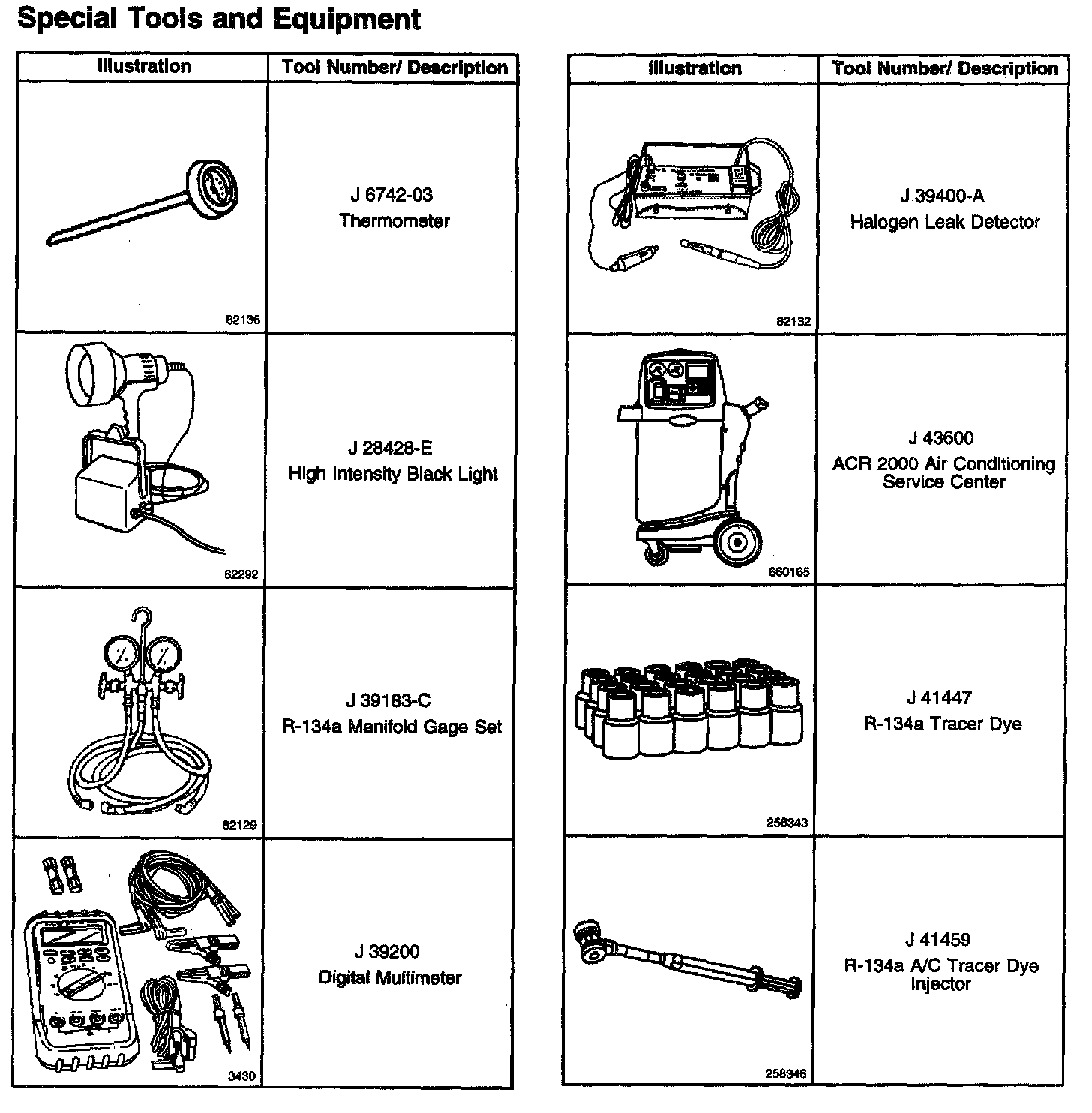 Special Tools and Equipment

| Illustration | Tool Number/ Description |
|---|---|
| 82136 | J 6742-03 Thermometer |
| 62292 | J 28428-E High Intensity Black Light |
| 82129 | J 39183-C R-134a Manifold Gage Set |
| 3430 | J 39200 Digital Multimeter |

| Illustration | Tool Number/ Description |
|---|---|
| 82132 | J 39400-A Halogen Leak Detector |
| 660165 | J 43600 ACR 2000 Air Conditioning Service Center |
| 258343 | J 41447 R-134a Tracer Dye |
| 258346 | J 41459 R-134a A/C Tracer Dye Injector |