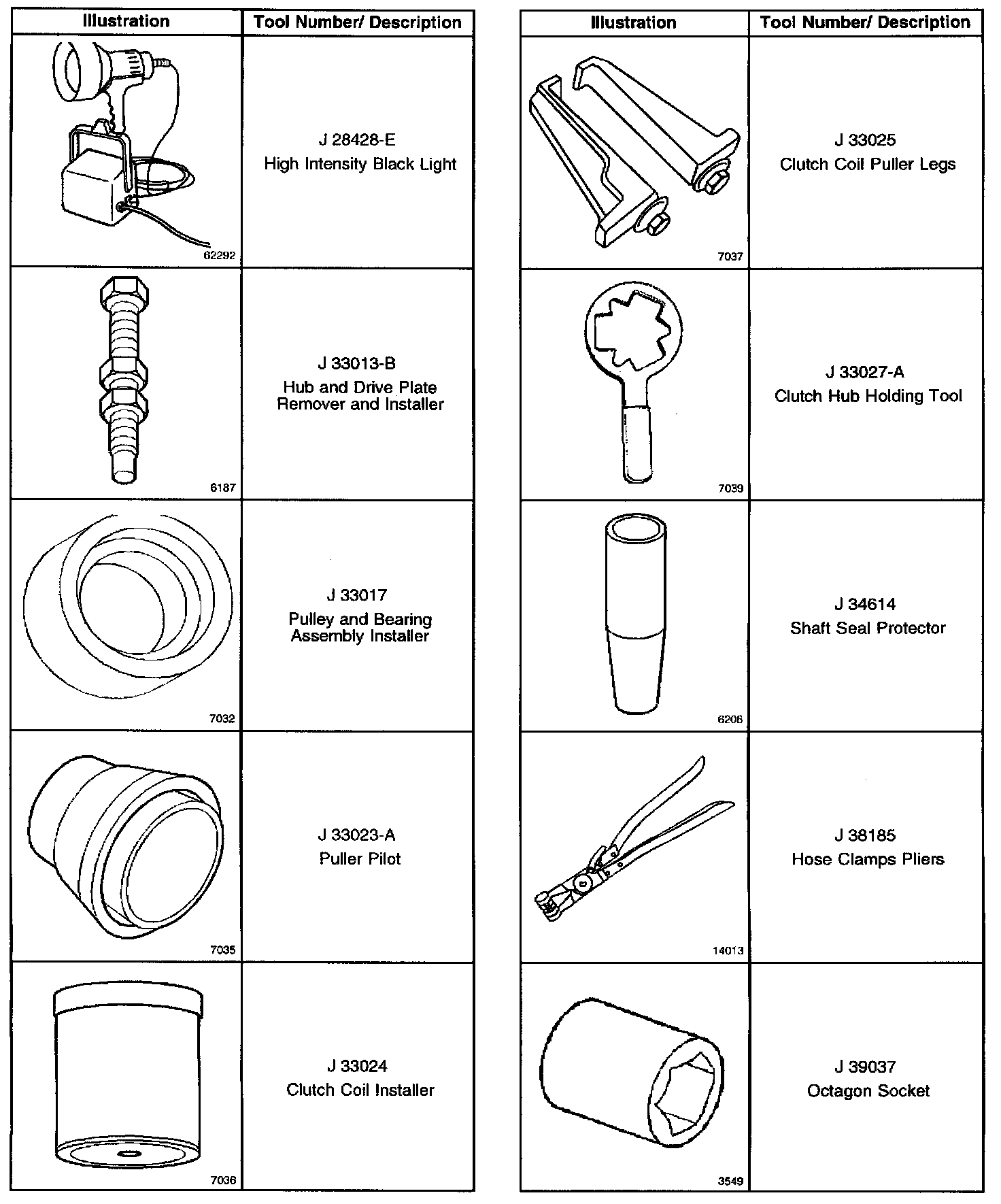 | Illustration | Tool Number/ Description |
|---|---|
| 62292 | J 28428-E High Intensity Black Light |
| 6187 | J 33013-B Hub and Drive Plate Remover and Installer |
| 7032 | J 33017 Pulley and Bearing Assembly Installer |
| 7035 | J 33023-A Puller Pilot |
| 7036 | J 33024 Clutch Coil Installer |

| Illustration | Tool Number/ Description |
|---|---|
| 7037 | J 33025 Clutch Coil Puller Legs |
| 7039 | J 33027-A Clutch Hub Holding Tool |
| 6206 | J 34614 Shaft Seal Protector |
| 14013 | J 38185 Hose Clamps Pliers |
| 3549 | J 39037 Octagon Socket |