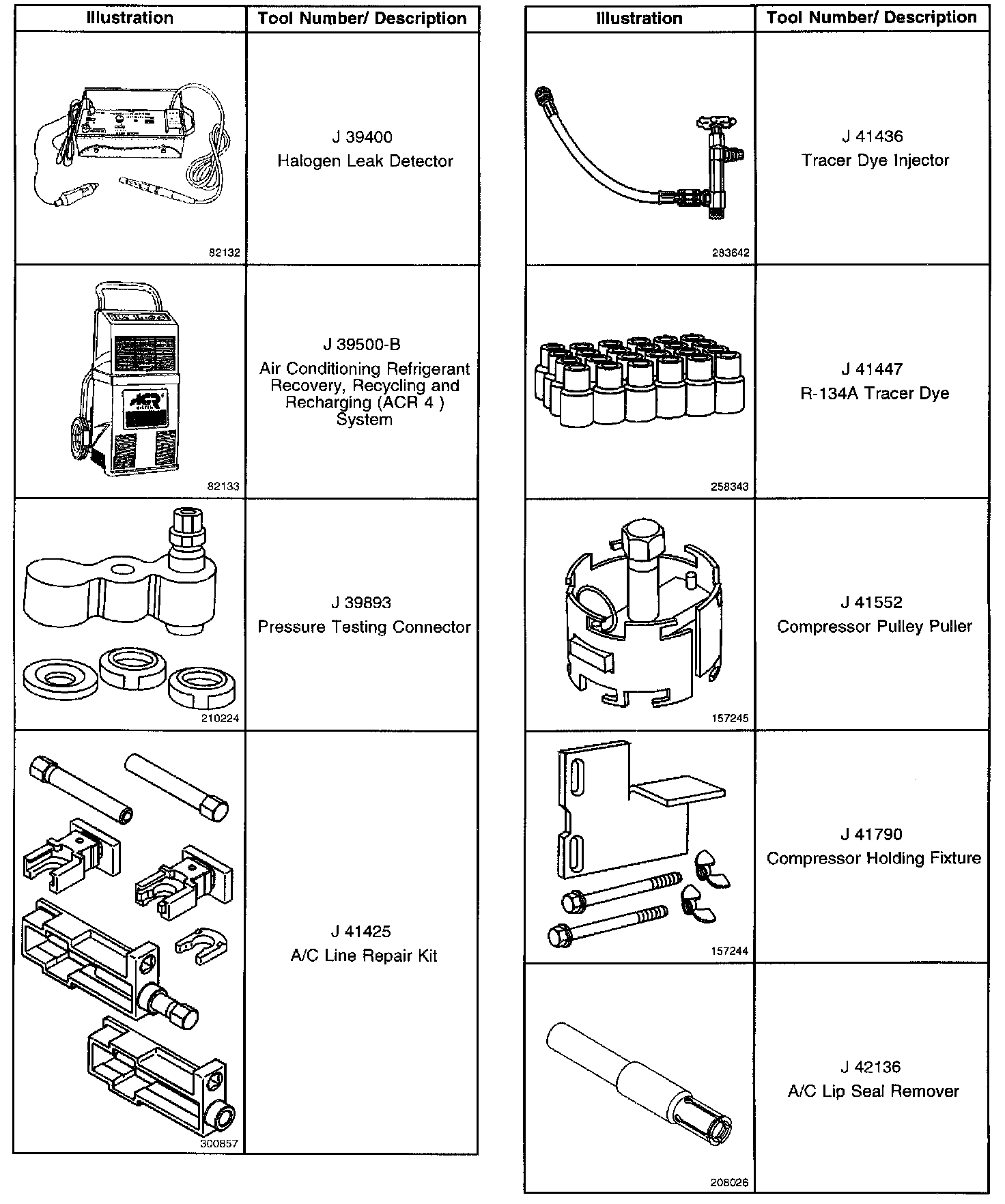 | Illustration | Tool Number/ Description |
|---|---|
| 82132 | J 39400 Halogen Leak Detector |
| ACR 82133 | J 39500-B Air Conditioning Refrigerant Recovery, Recycling and Recharging (ACR 4 ) System |
| 210224 | J 39893 Pressure Testing Connector |
| 300857 | J 41425 A/C Line Repair Kit |

| Illustration | Tool Number/ Description |
|---|---|
| 283642 | J 41436 Tracer Dye Injector |
| 258343 | J 41447 R-134A Tracer Dye |
| 157245 | J 41552 Compressor Pulley Puller |
| 157244 | J 41790 Compressor Holding Fixture |
| 208026 | J 42136 A/C Lip Seal Remover |