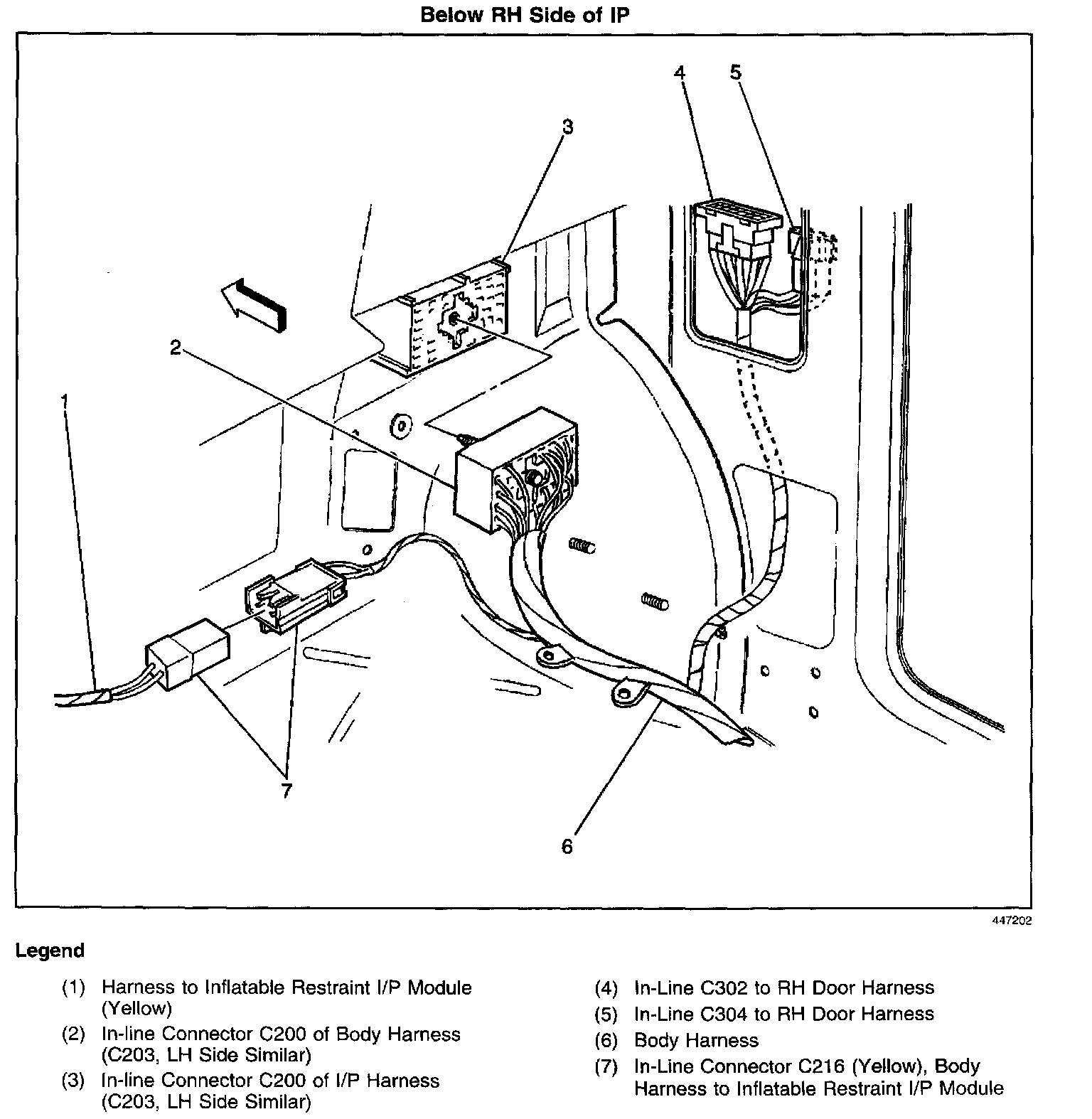 Below RH Side of IP

4
5
3
2
1
7
6

447202

Legend

(1) Harness to Inflatable Restraint I/P Module (Yellow)

(2) In-line Connector C200 of Body Harness (C203, LH Side Similar)

(3) In-line Connector C200 of I/P Harness (C203, LH Side Similar)

(4) In-Line C302 to RH Door Harness

(5) In-Line C304 to RH Door Harness

(6) Body Harness

(7) In-Line Connector C216 (Yellow), Body Harness to Inflatable Restraint I/P Module