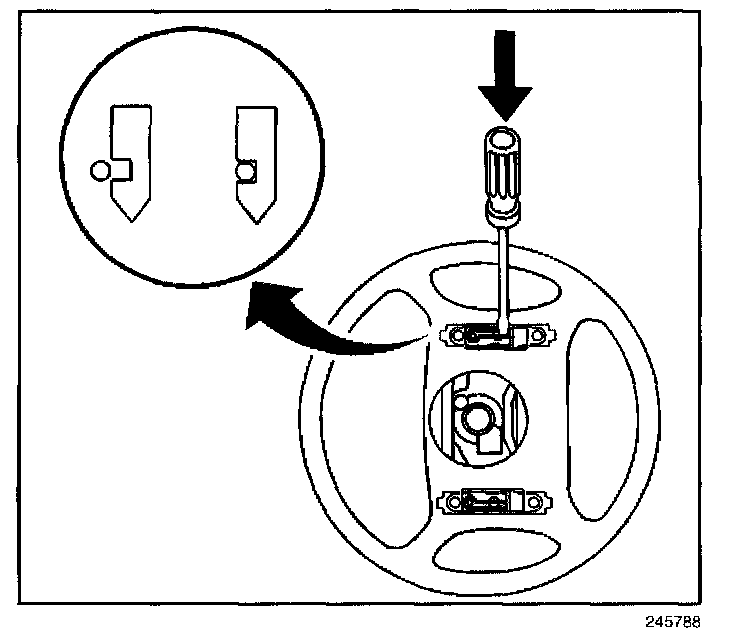 245788