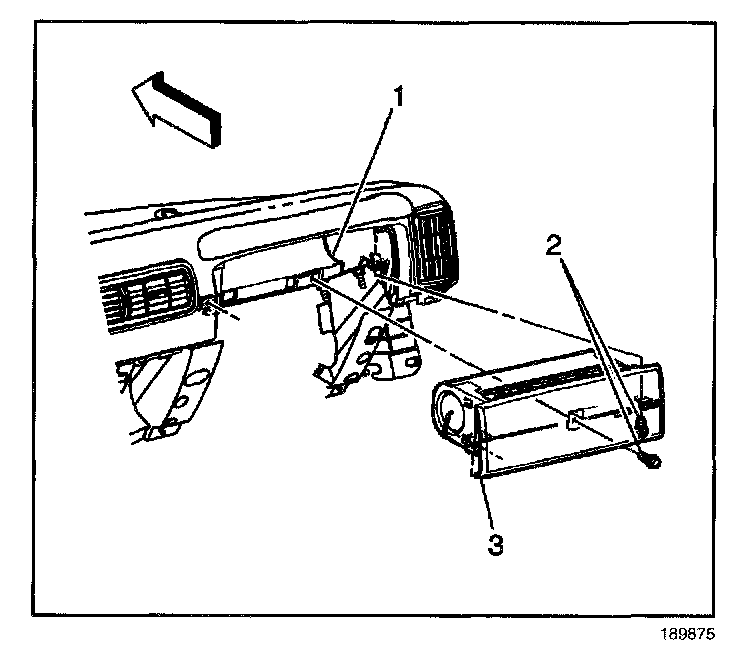 1

2

3

189875