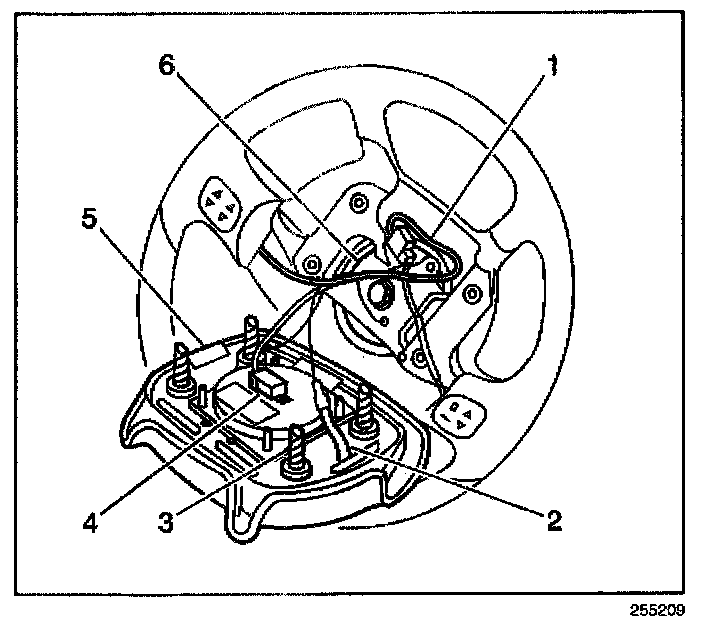 6
1
5
4
3
2
255209