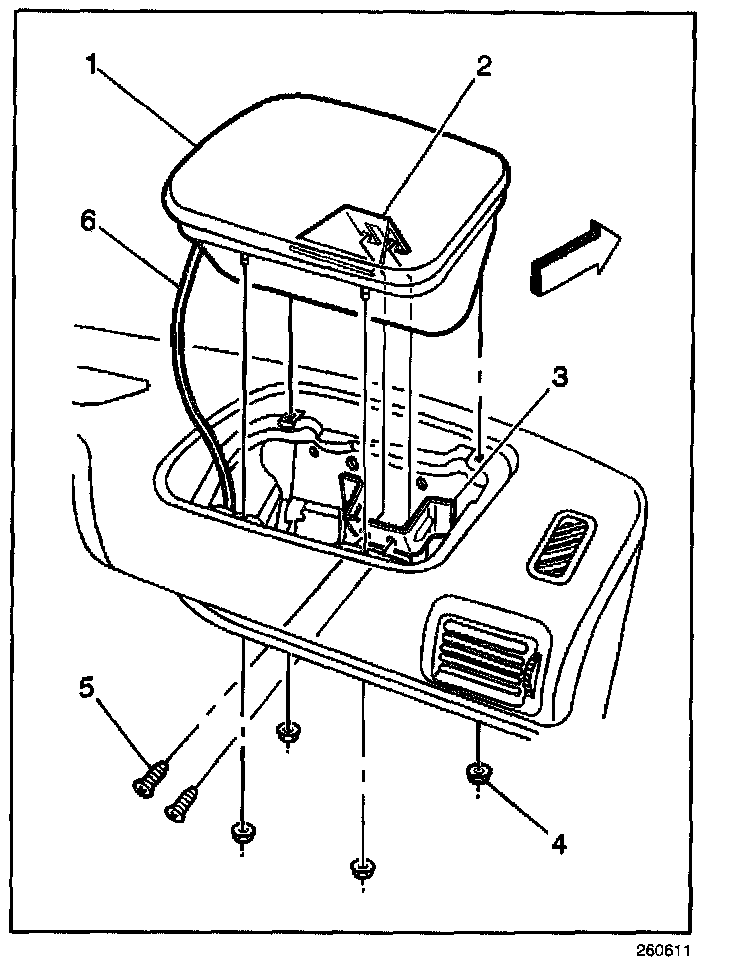 1
2
6
3
5
4
260611