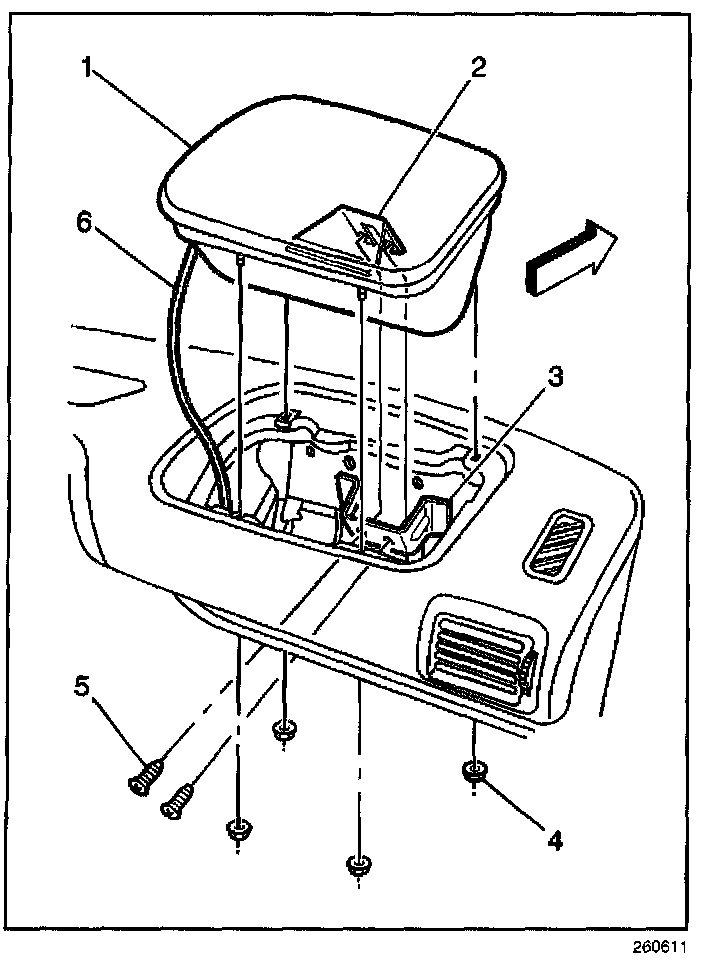 1
2
6
3
5
4
260611