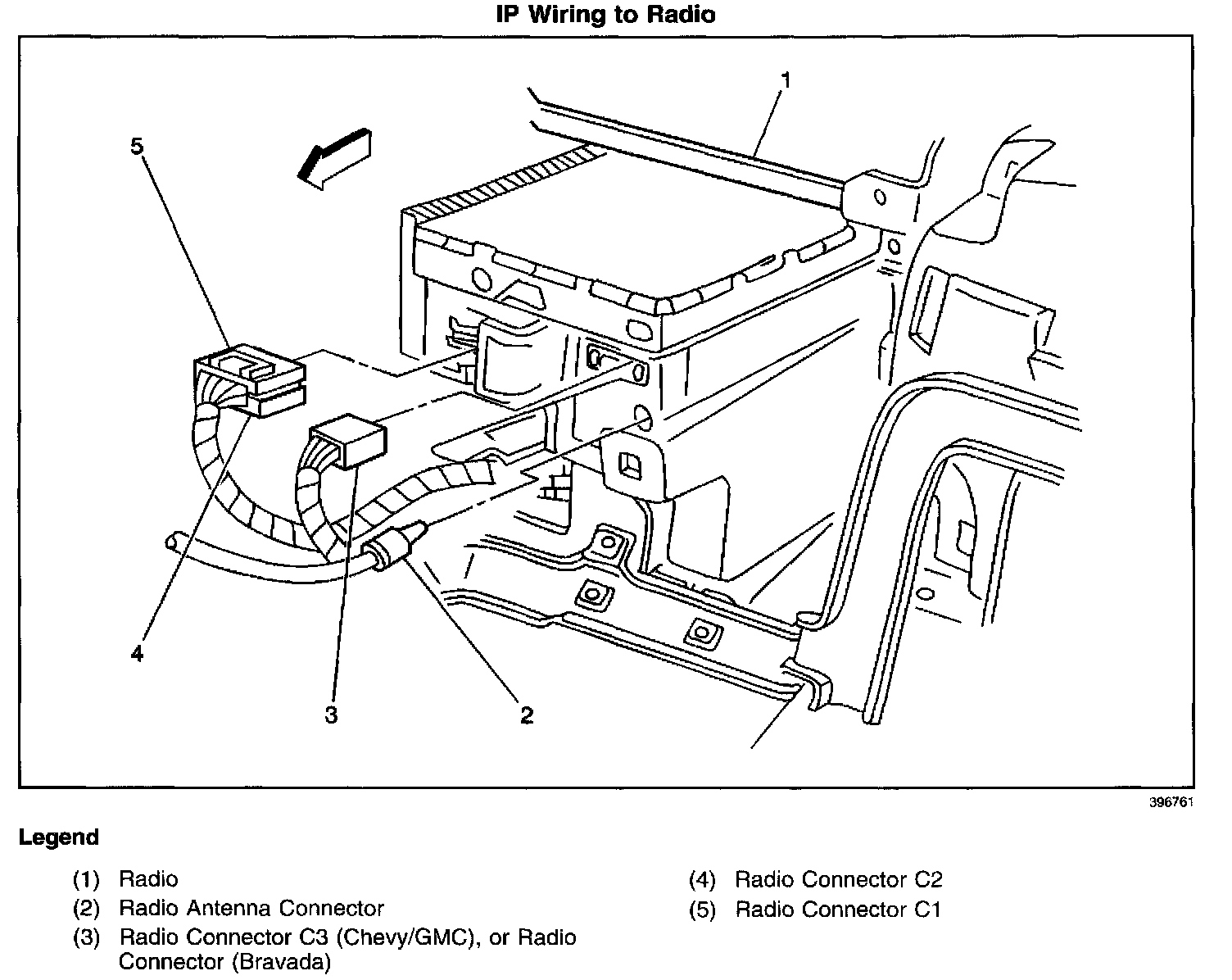 IP Wiring to Radio

1

5

4

3

2

396761

Legend

(1) Radio
(2) Radio Antenna Connector
(3) Radio Connector C3 (Chevy/GMC), or Radio Connector (Bravada)

(4) Radio Connector C2
(5) Radio Connector C1