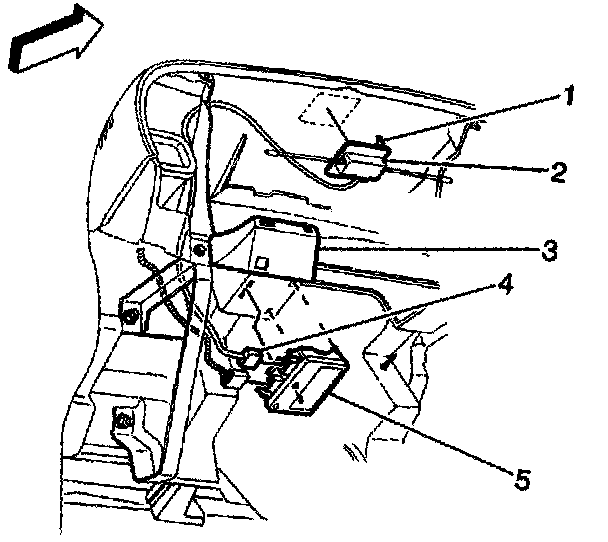 1
2
3
4
5