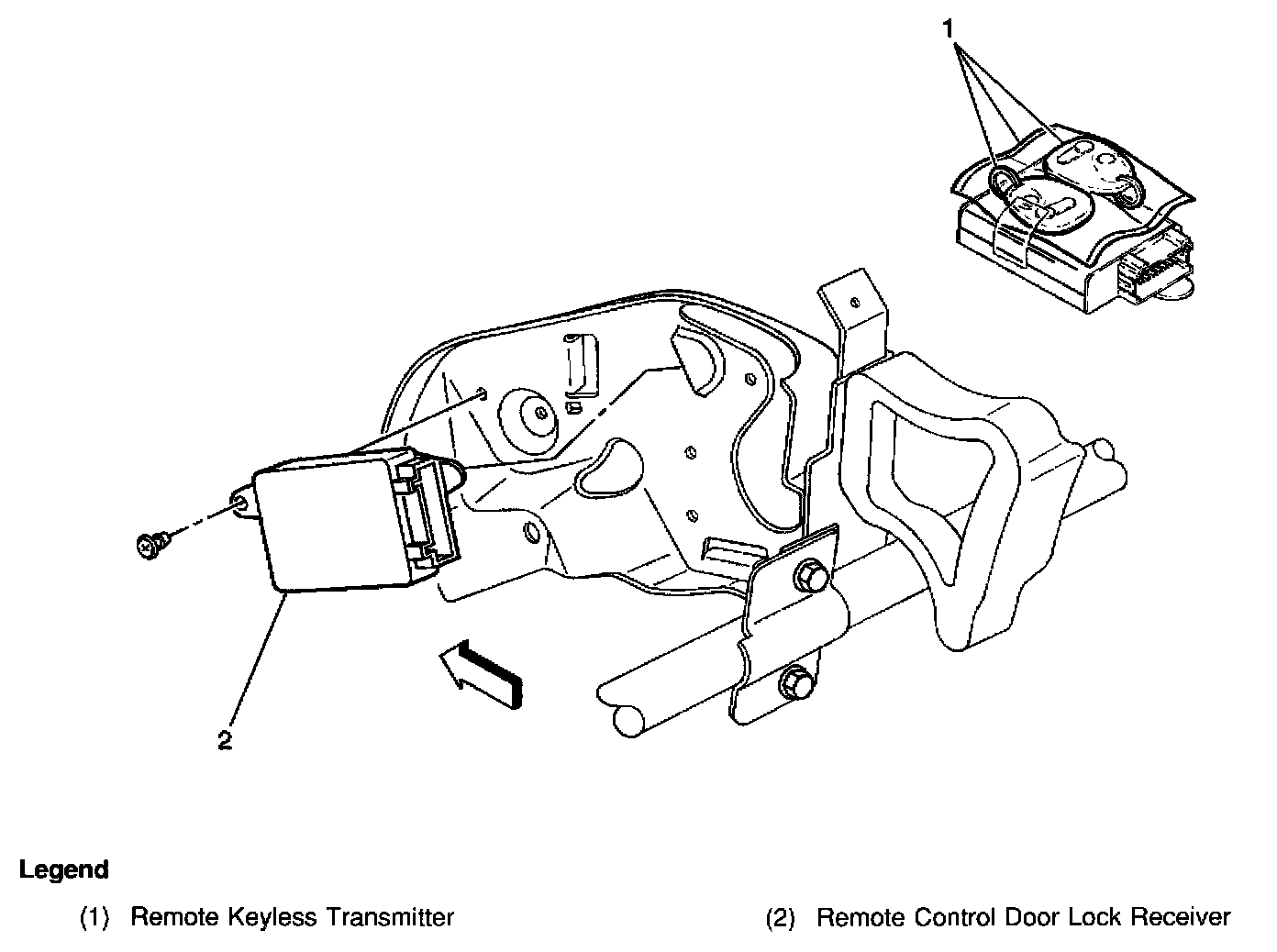 1

2

Legend

(1) Remote Keyless Transmitter

(2) Remote Control Door Lock Receiver