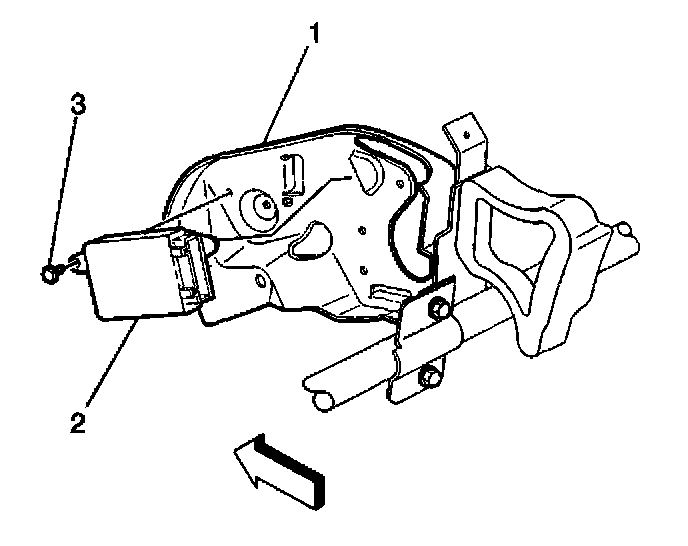 1
3
2