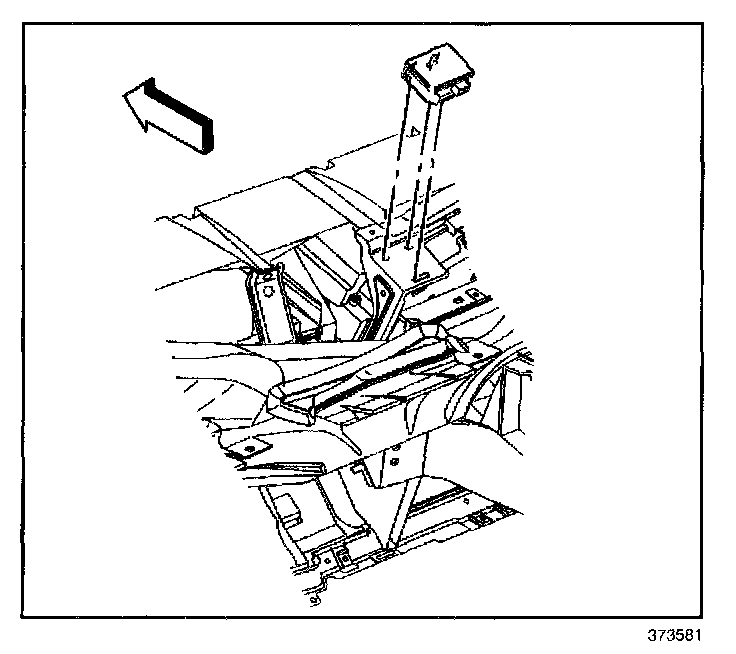 373581