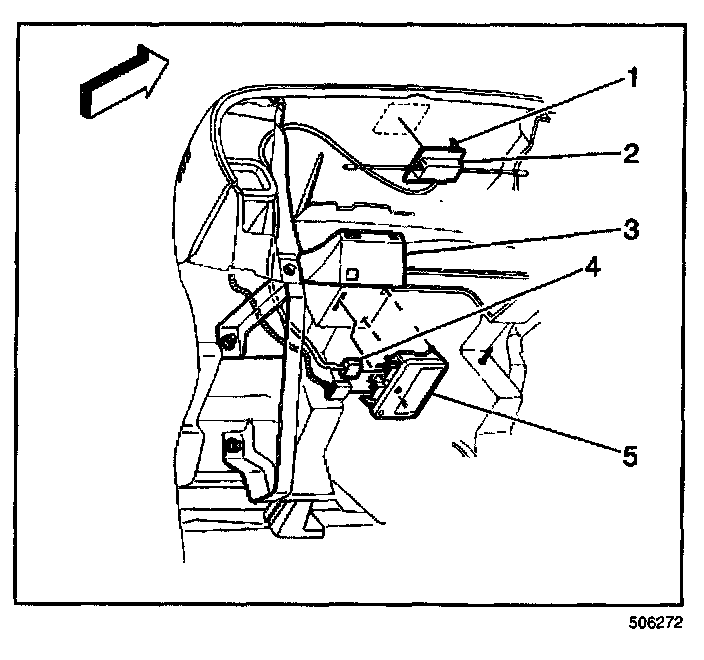 1
2
3
4
5
506272