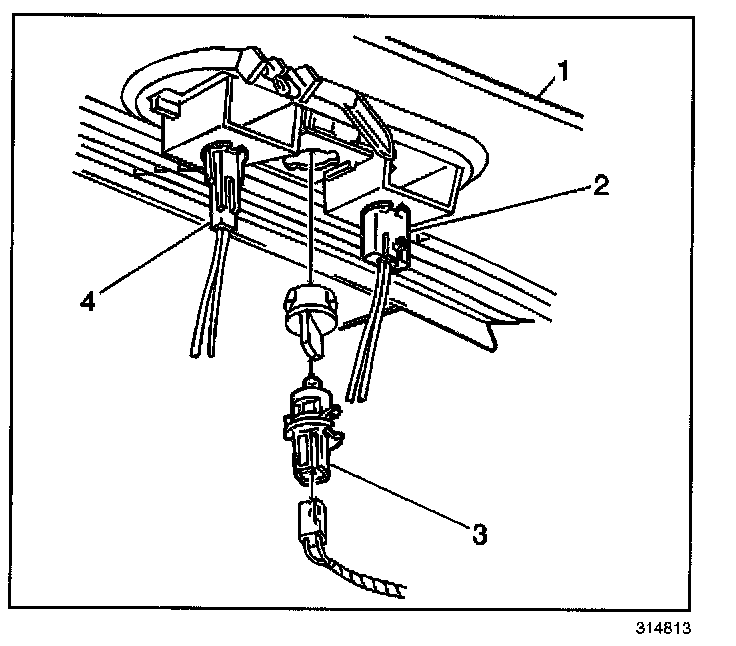 1
2
4
3
314813