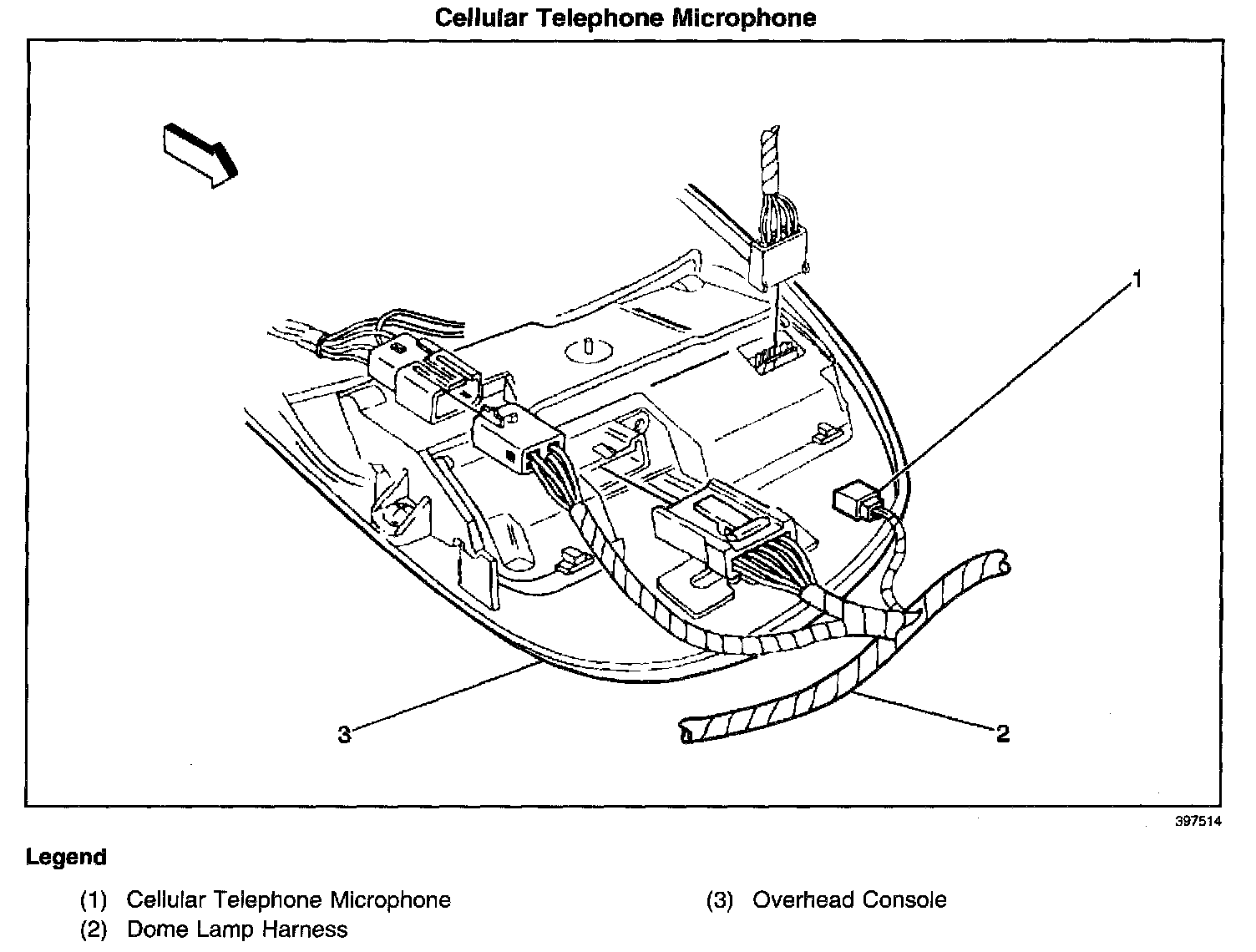 Cellular Telephone Microphone

1

3

2

397514

Legend

(1) Cellular Telephone Microphone
(2) Dome Lamp Harness

(3) Overhead Console