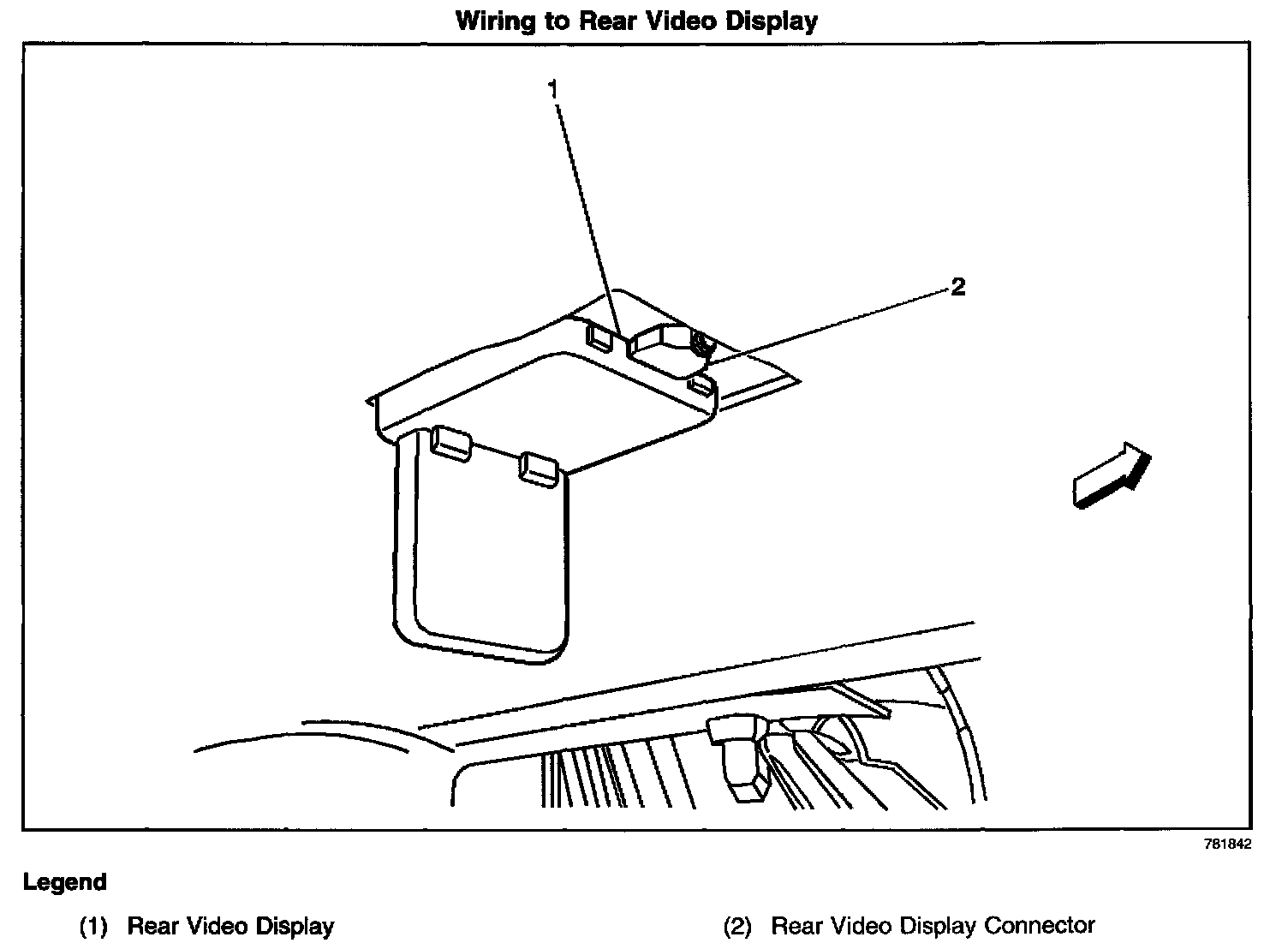 Wiring to Rear Video Display

1

2

781842

Legend

(1) Rear Video Display

(2) Rear Video Display Connector